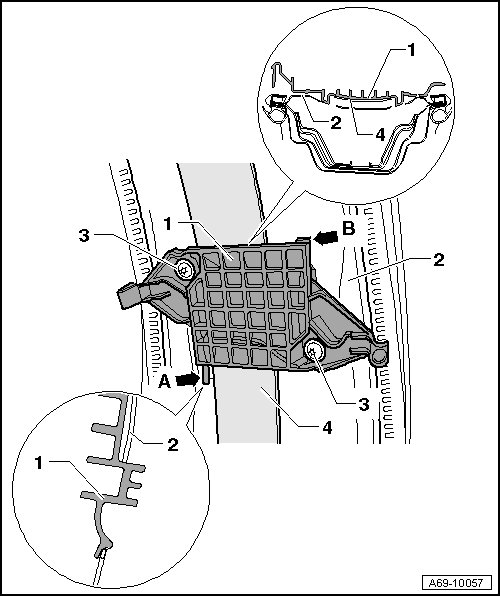 1
2
4
1
3
B
2
A
3
4
2
1
A69-10057