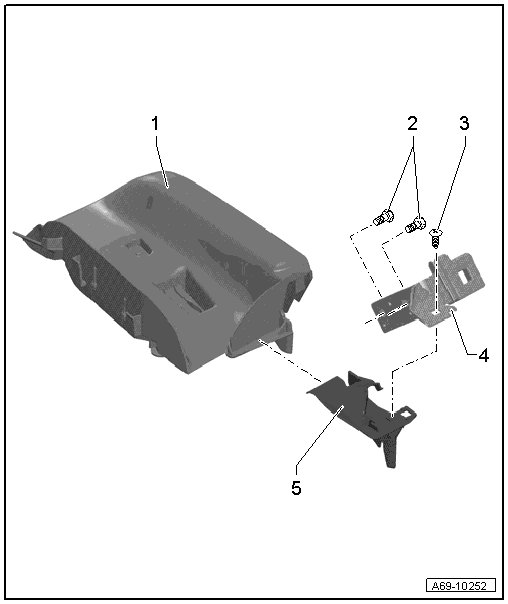 1
2
3
4
5
A69-10252