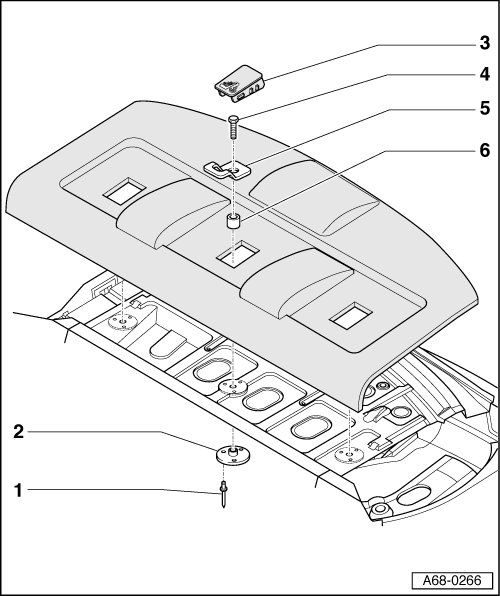 3
4
5
6
2
1
A68-0266