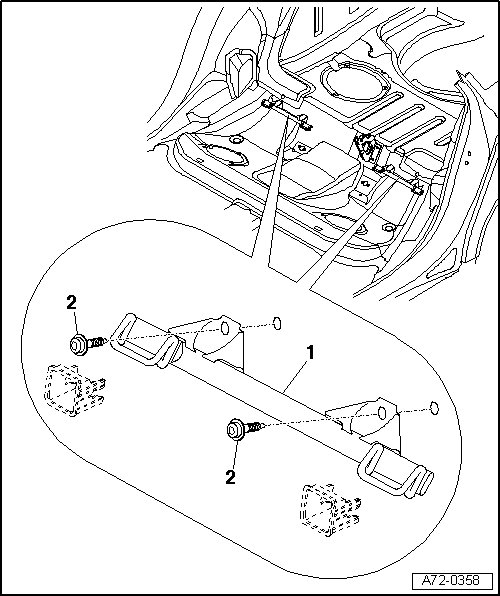 2

1

2

A72-0358