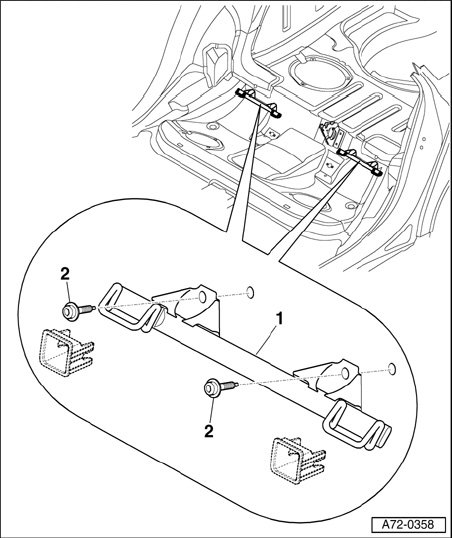 2

1

2

A72-0358