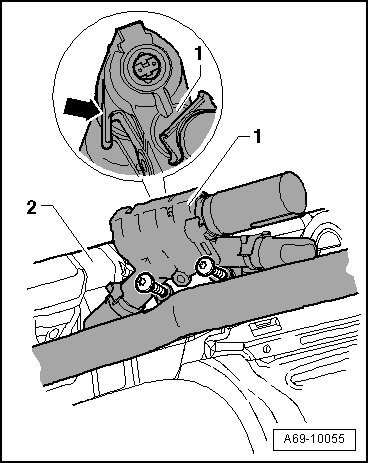 1
1
2
A69-10055