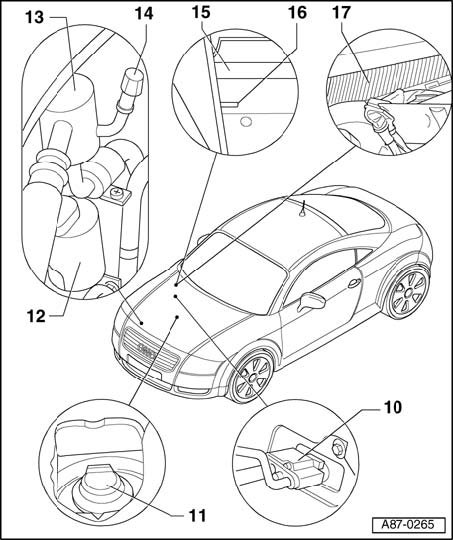 13
14
15
16
17
12
10
11
A87-0265