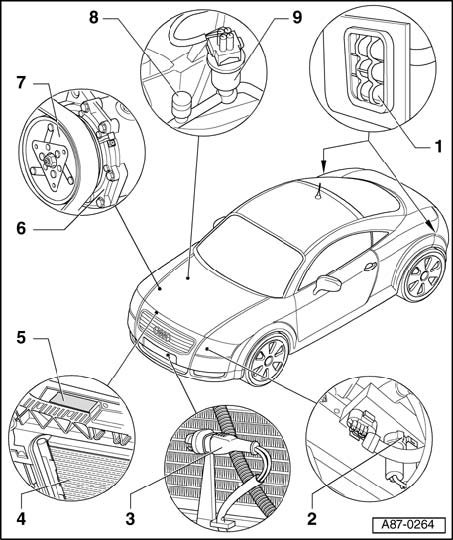 8
9
7
1
6
5
4
3
2
A87-0264