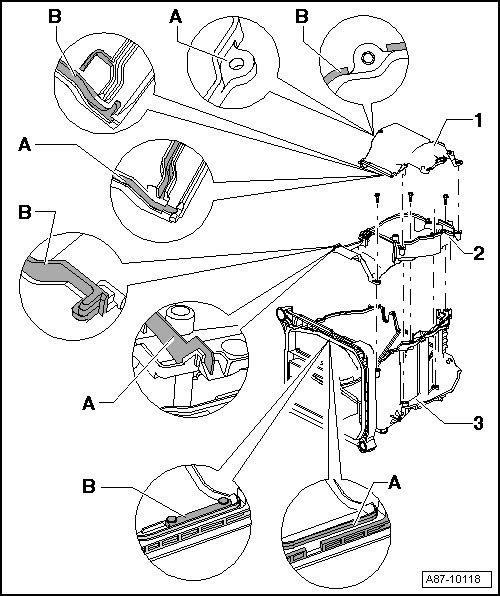 B
A
B
1
A
B
2
A
3
B
A
A87-10118