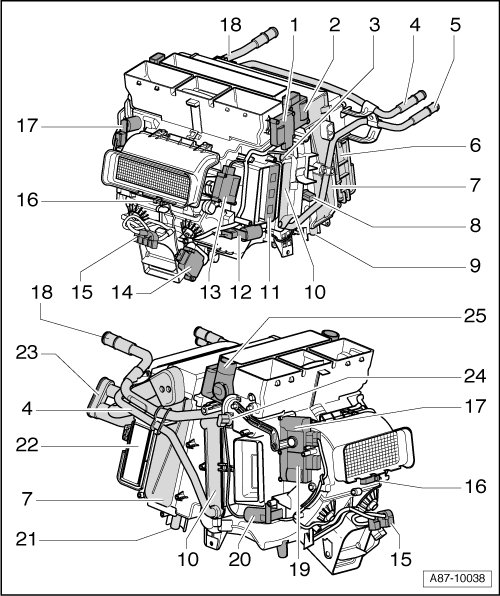 18 1 2 3 4 5
17
6
7
16
8
9
15 14 13 12 11 10
18
25
23
24
4
17
22
16
7
21
10 20 19 15
A87-10038