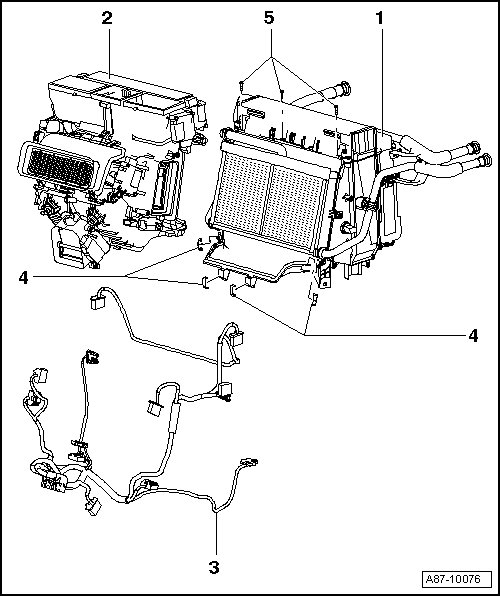 2
5
1
4
4
3
A87-10076