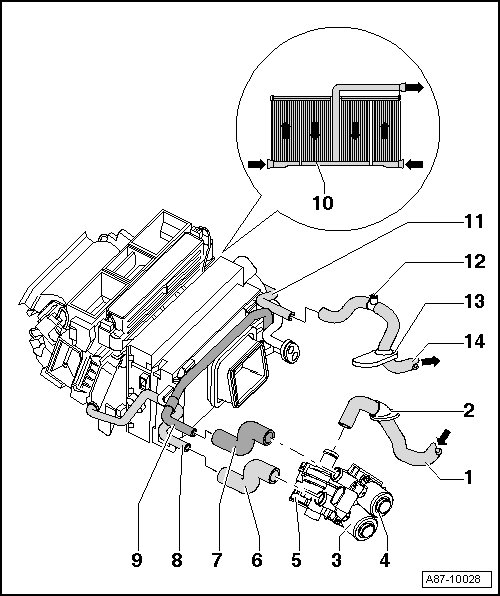 10
11
12
13
14
2
1
9
8
7
6
5
3
4
A87-10028