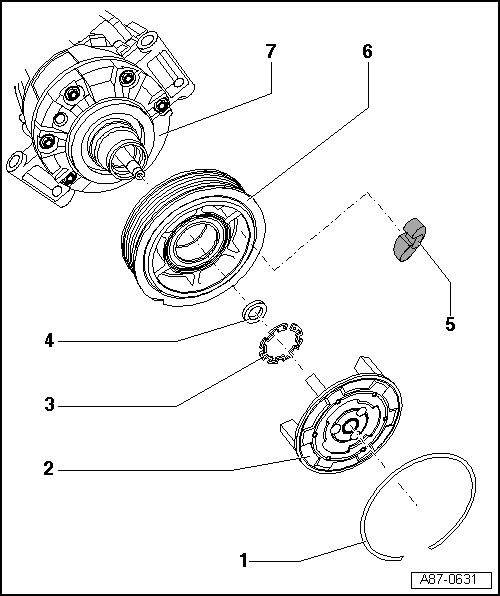 7
6
5
4
3
2
1
A87-0631