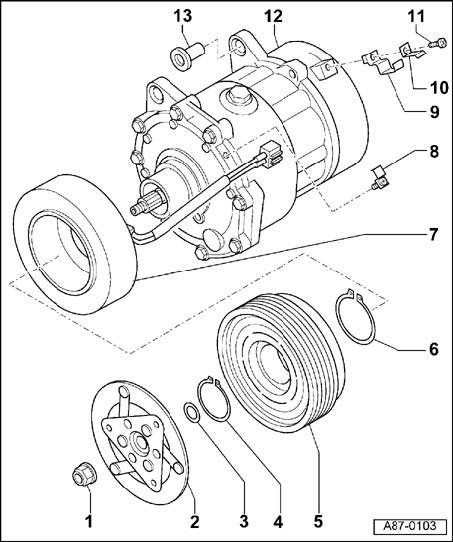 13
12
11
10
9
8
7
6
1
2
3
4
5
A87-0103