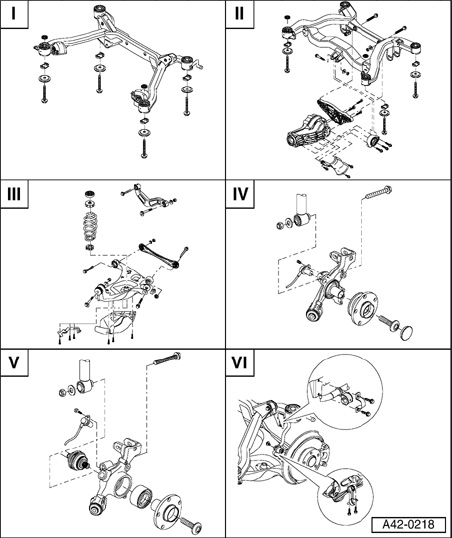 I

II

III

IV

V

VI

A42-0218