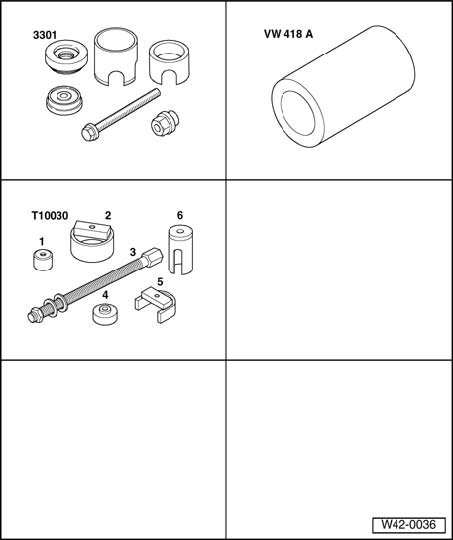 3301

VW 418 A

T10030
2
6
1
3
5
4

W42-0036