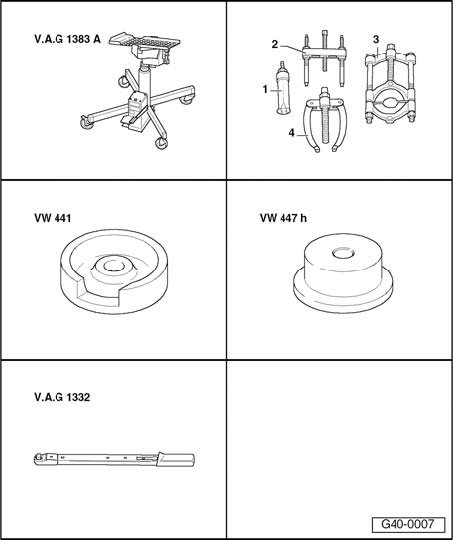 V.A.G 1383 A

2
3
1
4

VW 441

VW 447 h

V.A.G 1332

G40-0007