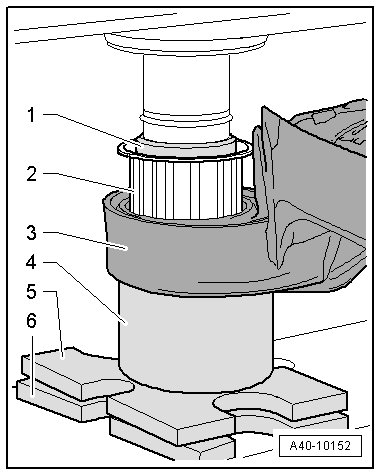 1
2
3
4
5
6
A40-10152