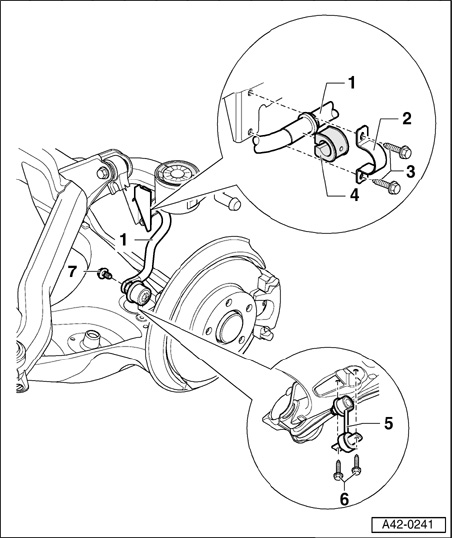 1
2
3
4
1
7
5
6
A42-0241