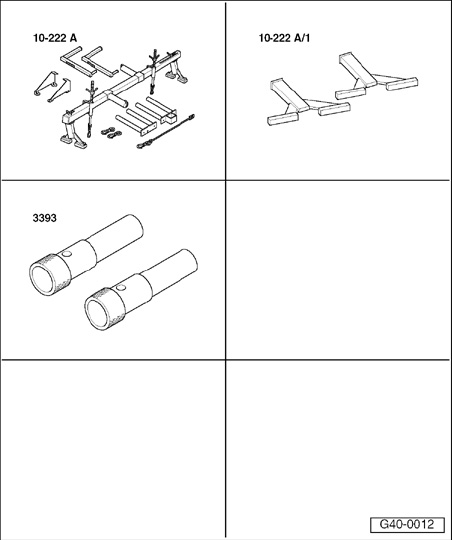 10-222 A

10-222 A/1

3393

G40-0012