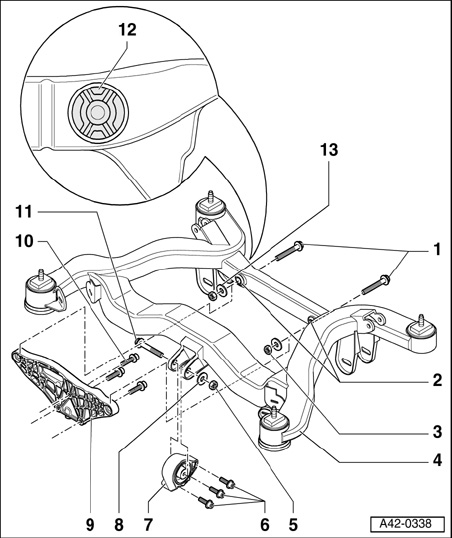 12
13
11
10
1
2
3
4
9
8
7
6
5
A42-0338