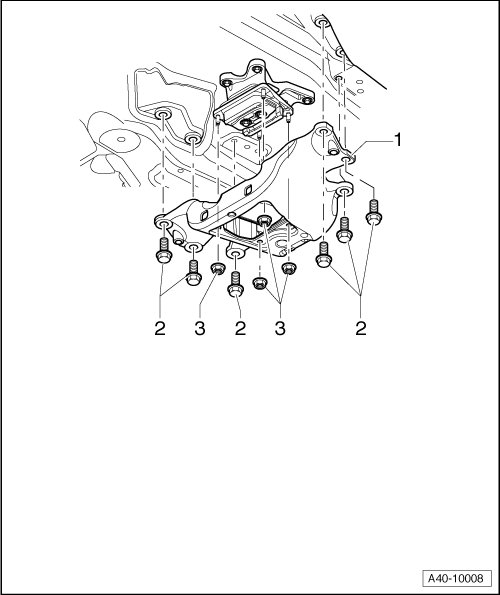 1

2 3 2 3 2

A40-10008