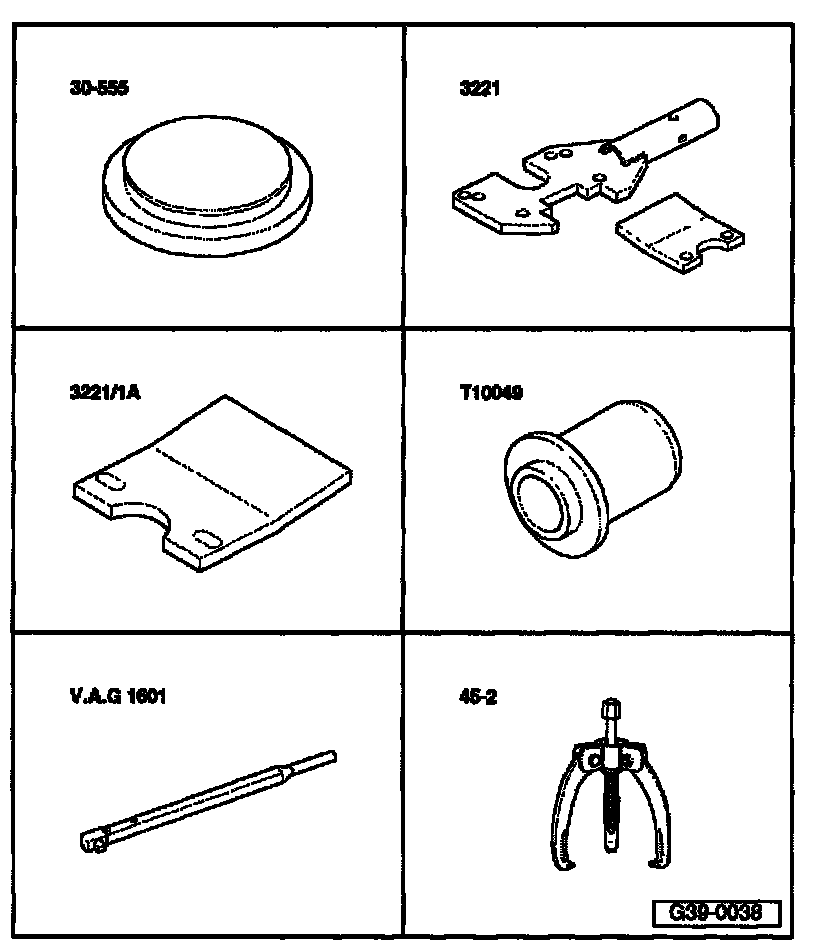 30-555

3221

3221/1A

T10049

V.A.G 1601

45-2

G39-0038