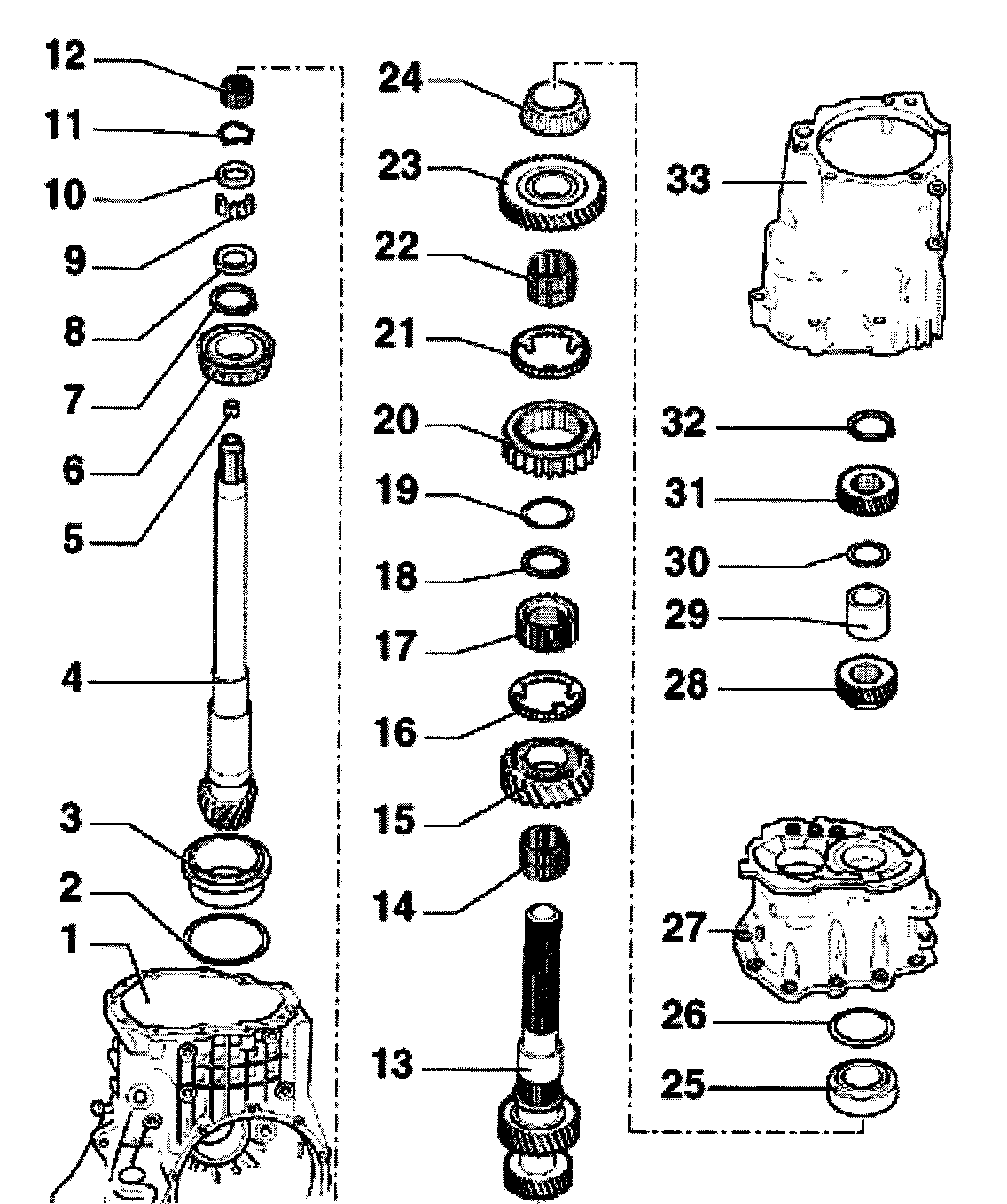 12
11
10
9
8
7
6
5
4
3
2
1
24
23
22
21
20
19
18
17
16
15
14
13
33
32
31
30
29
28
27
26
25