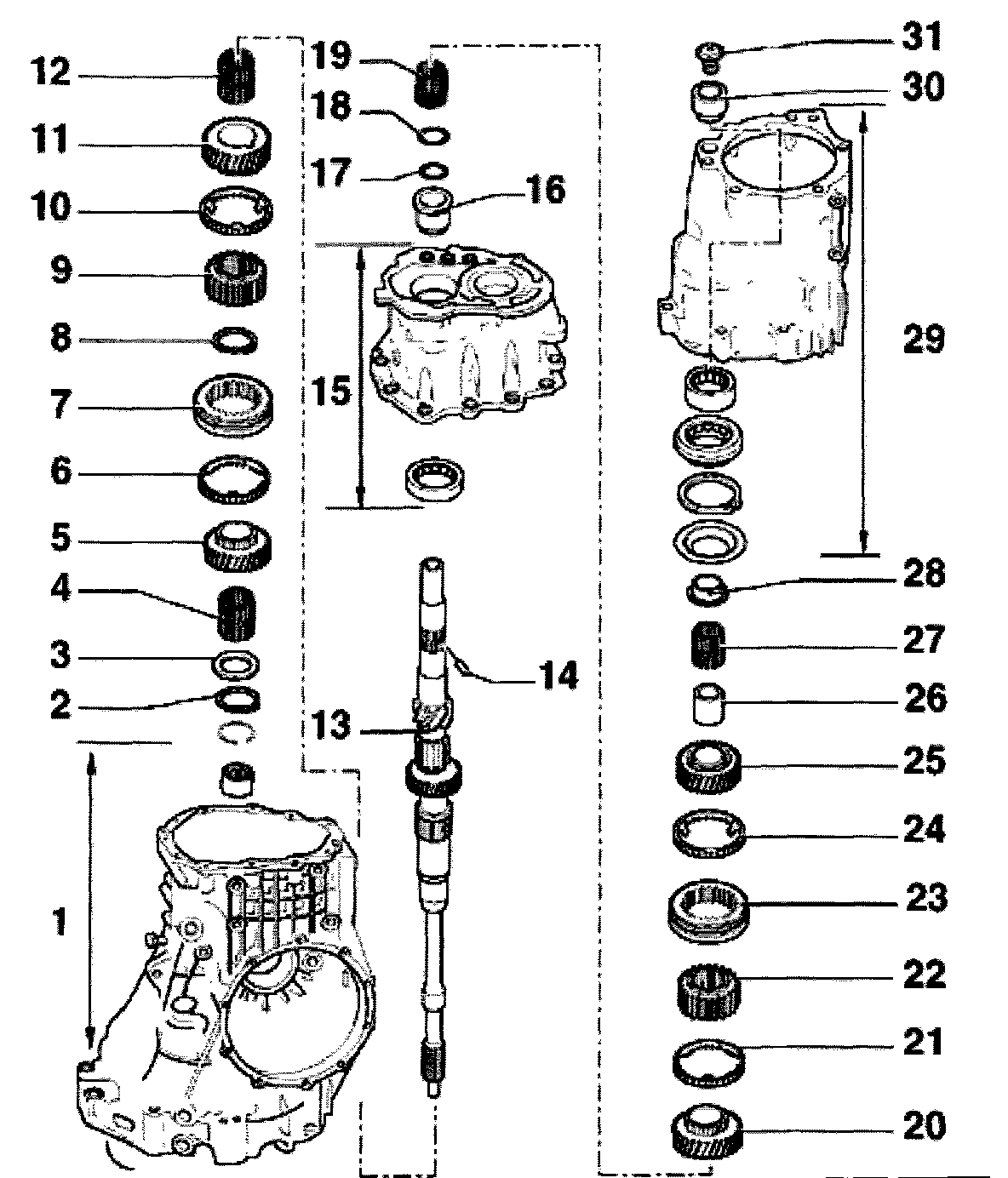 12
11
10
9
8
7
6
5
4
3
2
1
19
18
17
16
15
14
13
31
30
29
28
27
26
25
24
23
22
21
20