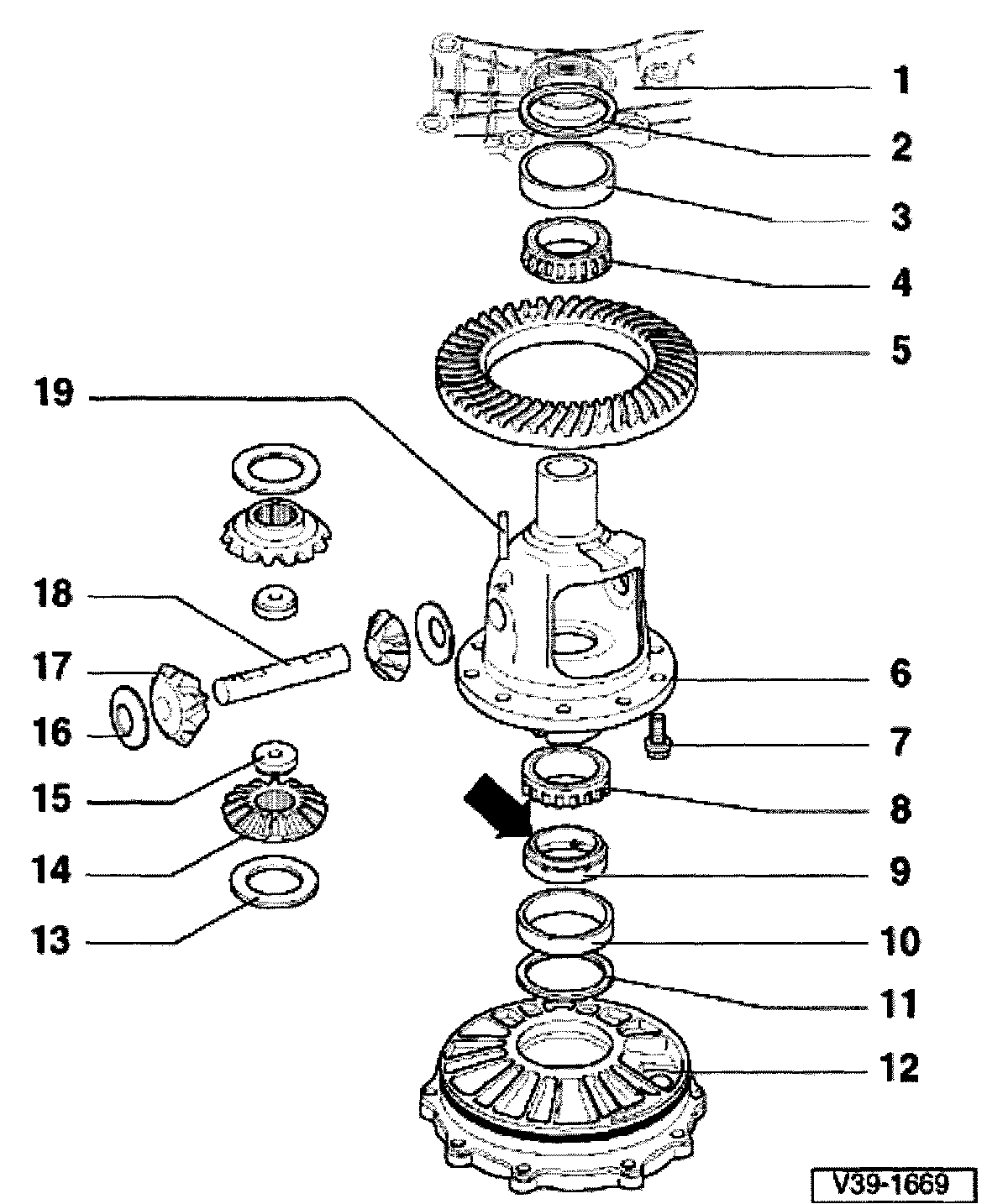 1
2
3
4
5
19
18
17
16
15
14
13
6
7
8
9
10
11
12
V39-1669