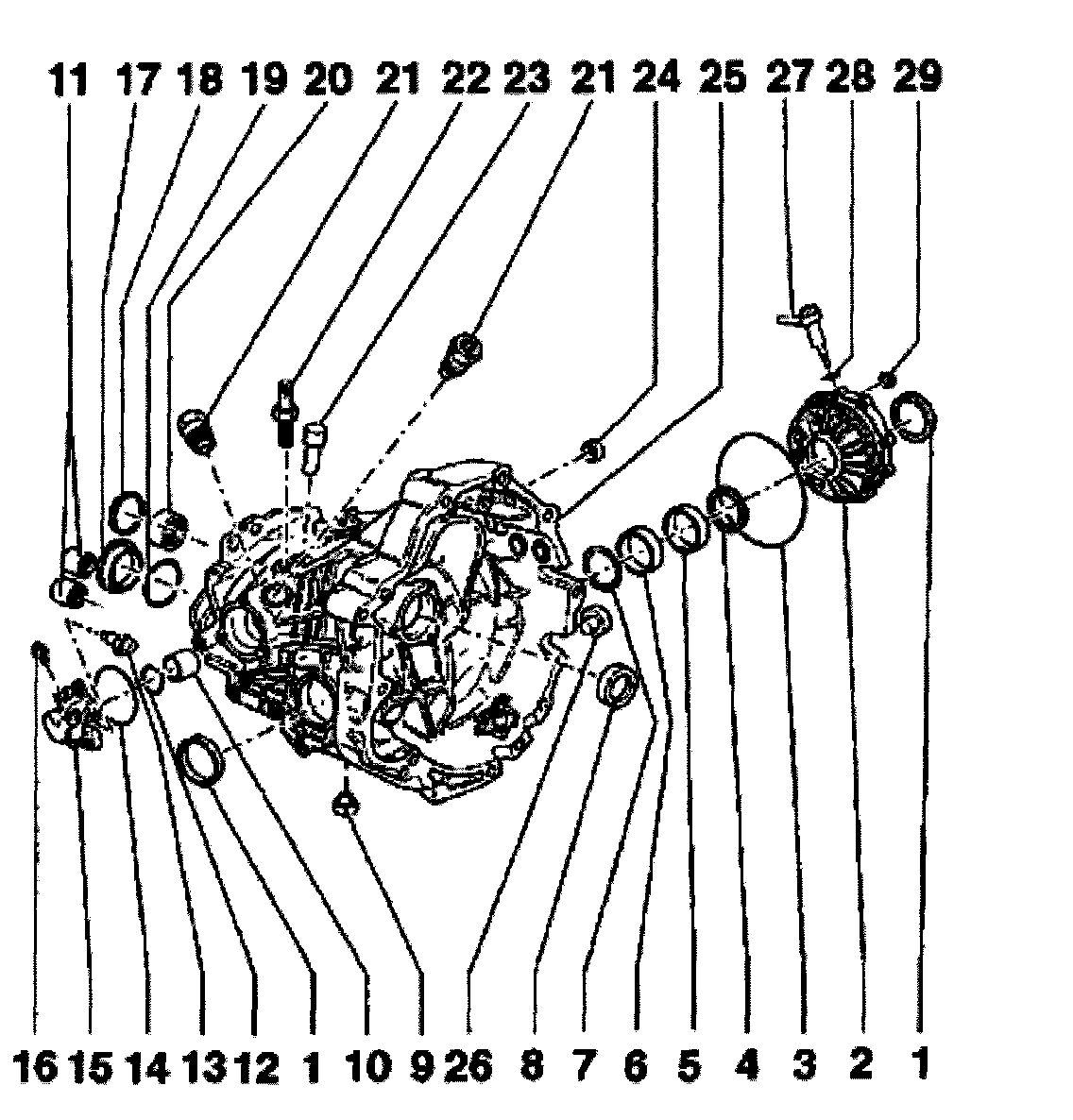 11 17 18 19 20 21 22 23 21 24 25 27 28 29

16 15 14 13 12 1 10 9 26 8 7 6 5 4 3 2 1