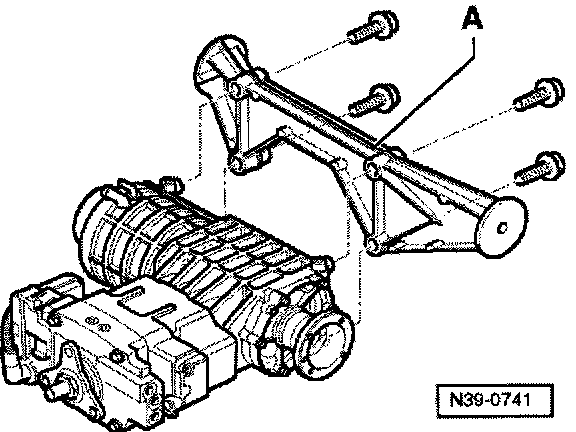 A

N39-0741