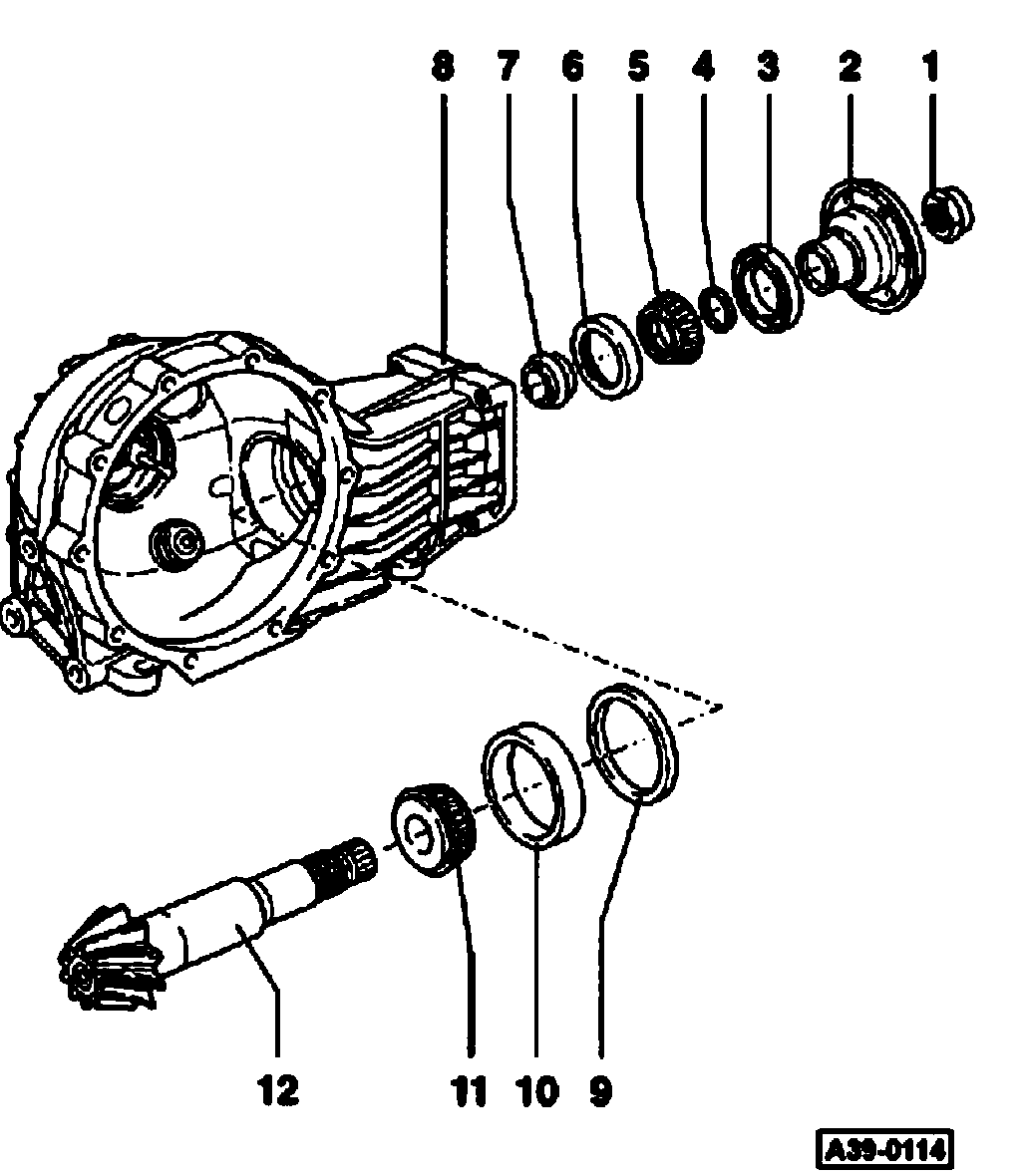 8 7 6 5 4 3 2 1

12 11 10 9

A39-0114