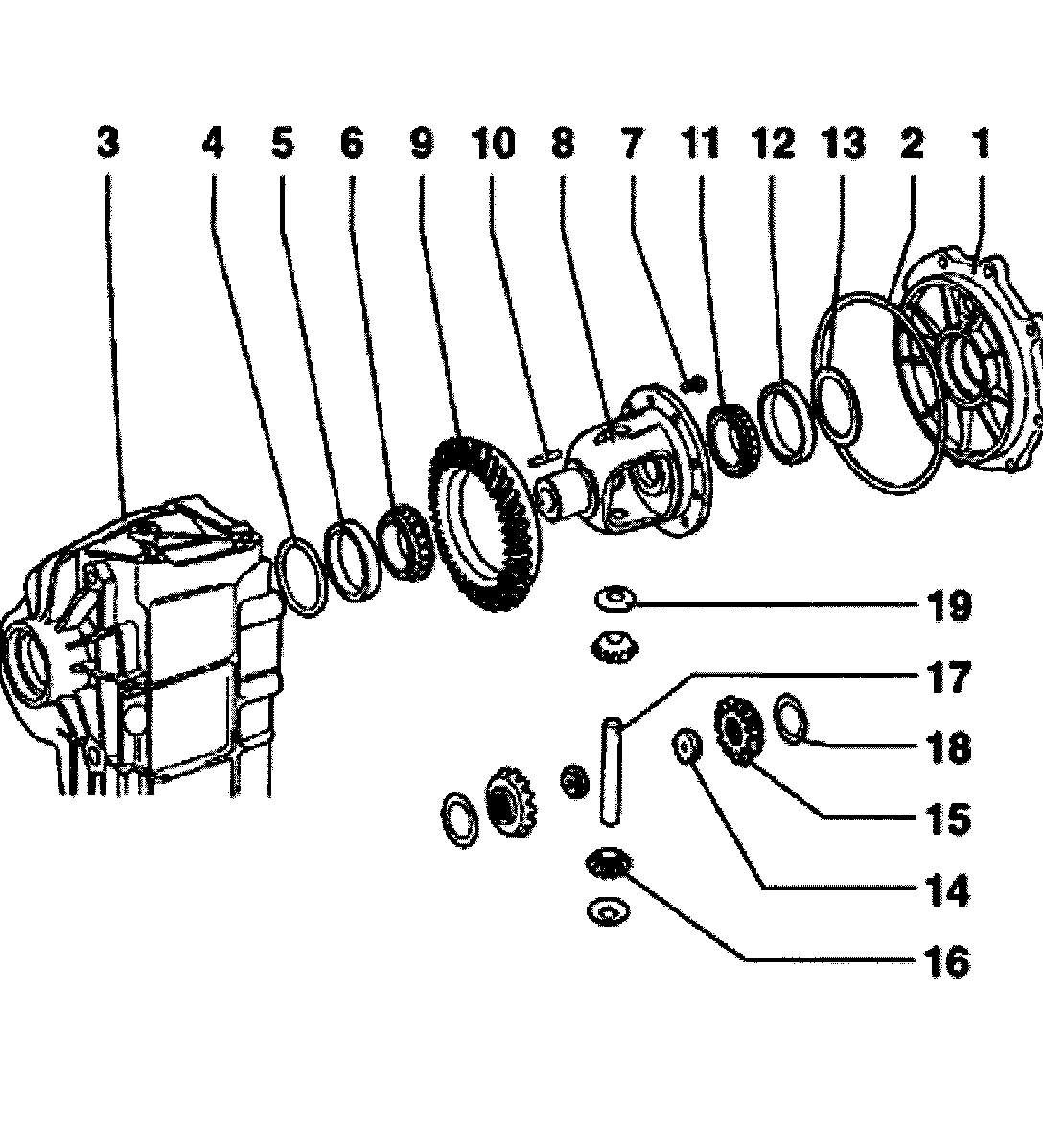 3 4 5 6 9 10 8 7 11 12 13 2 1

19

17

18

15

14

16