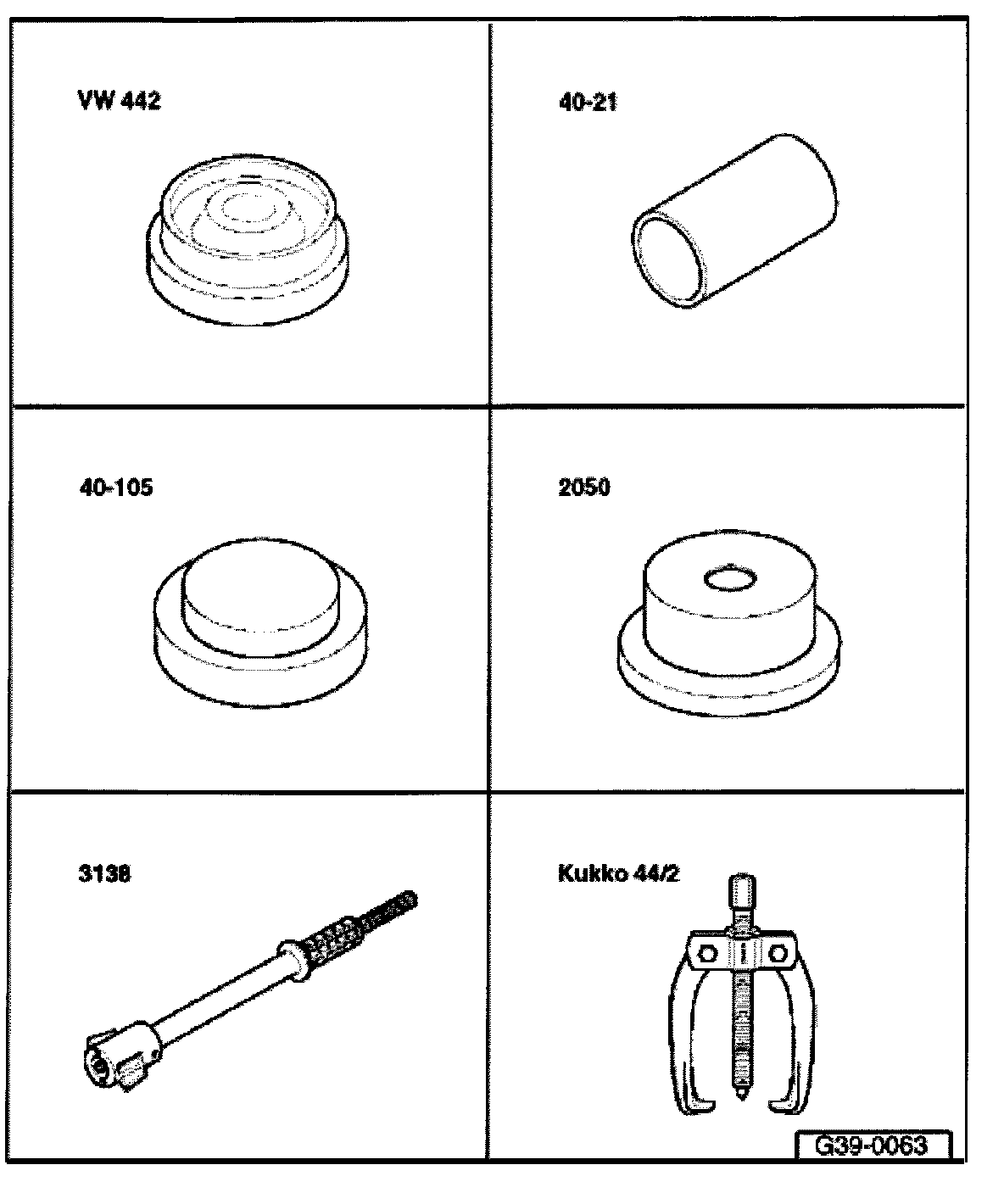 VW 442

40-21

40-105

2050

3138

Kukko 44/2

G39-0063