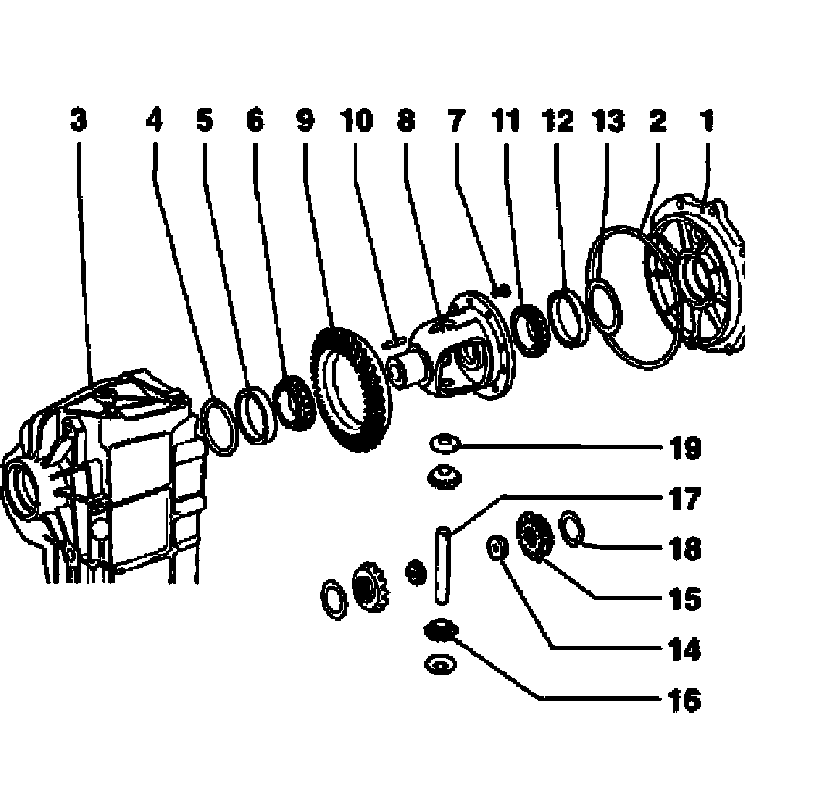 3 4 5 6 9 10 8 7 11 12 13 2 1

19

17

18

15

14

16