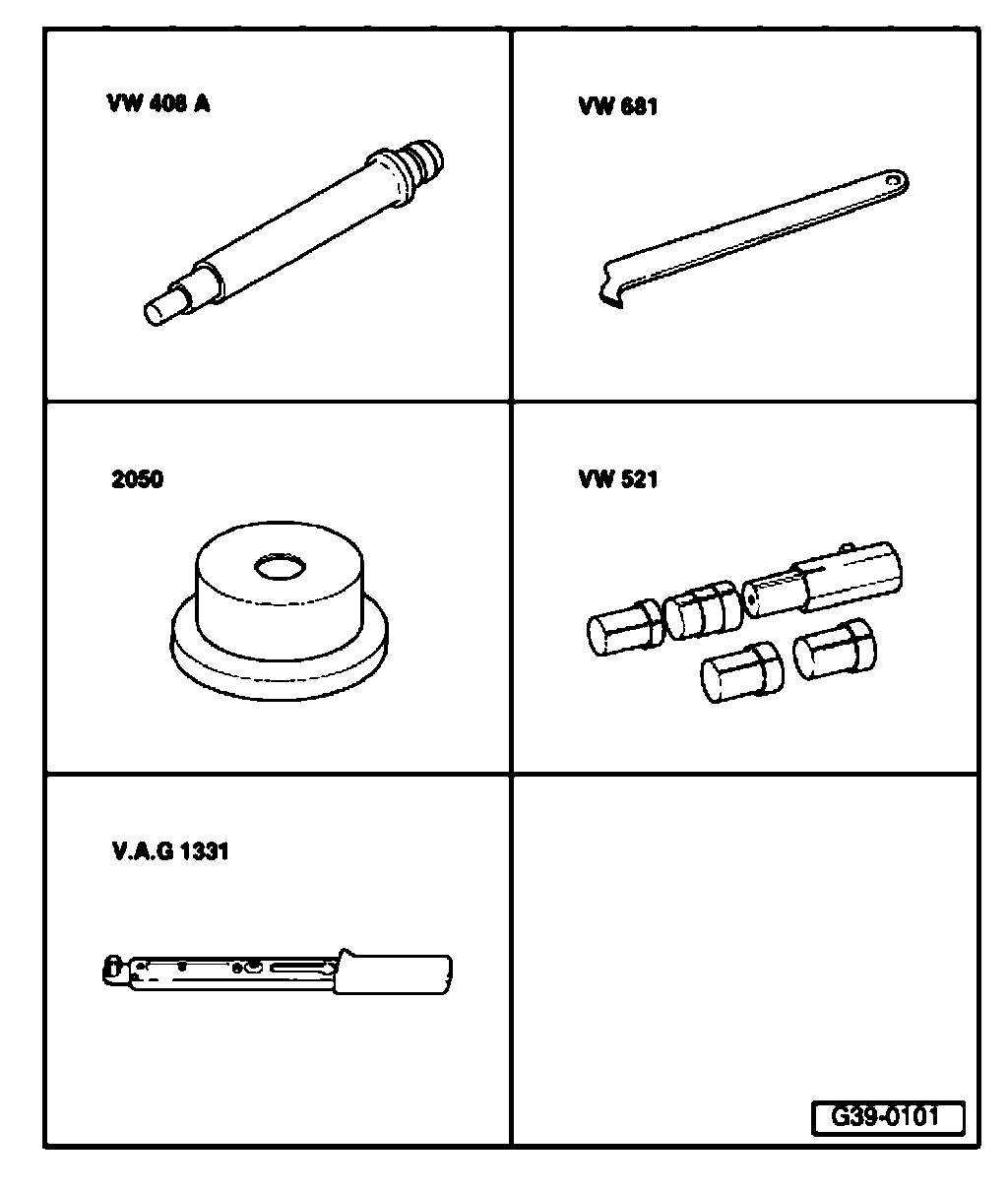 VW 408 A

VW 681

2050

VW 521

V.A.G 1331

G39-0101