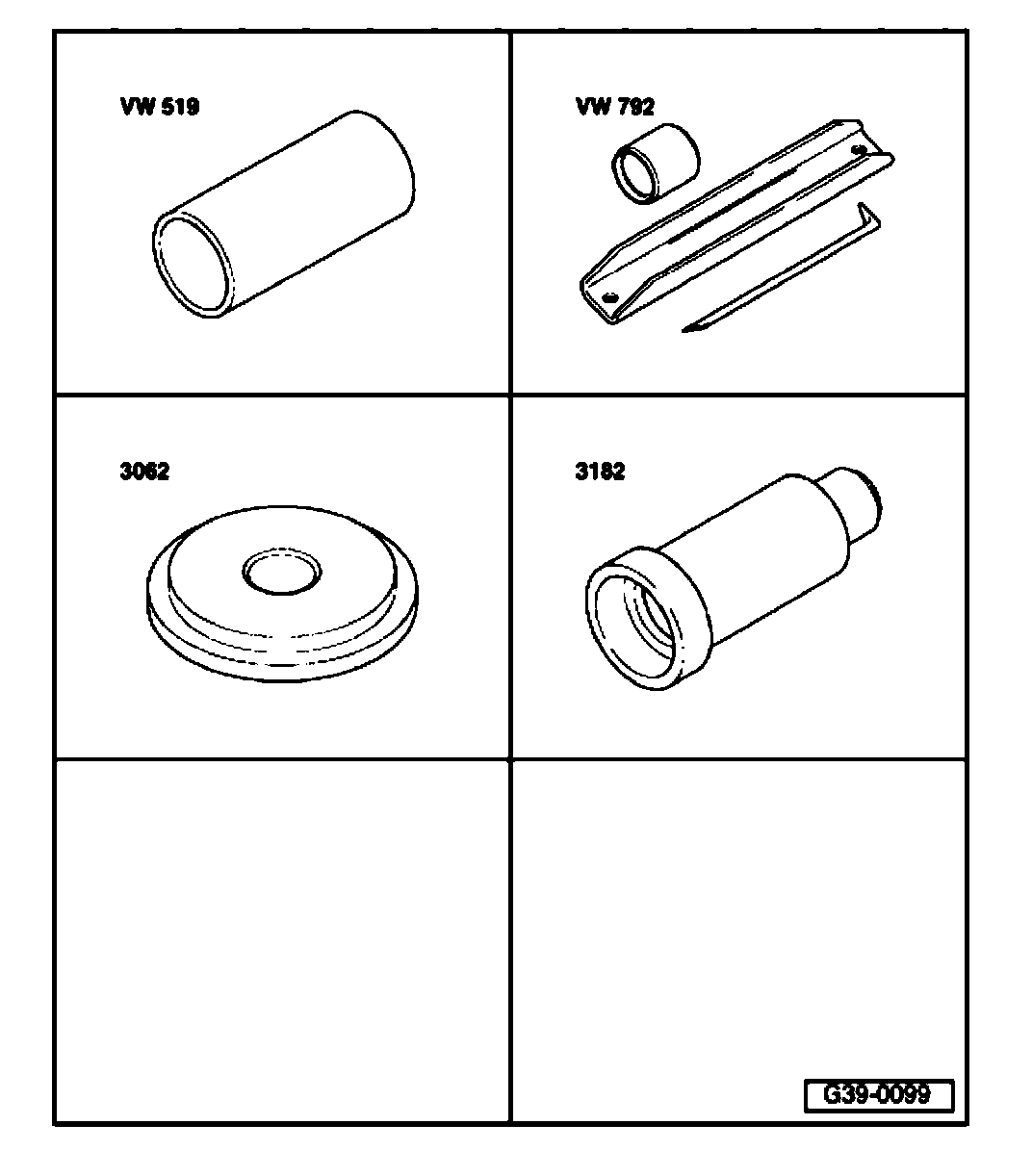 VW 519

VW 792

3062

3182

G39-0099