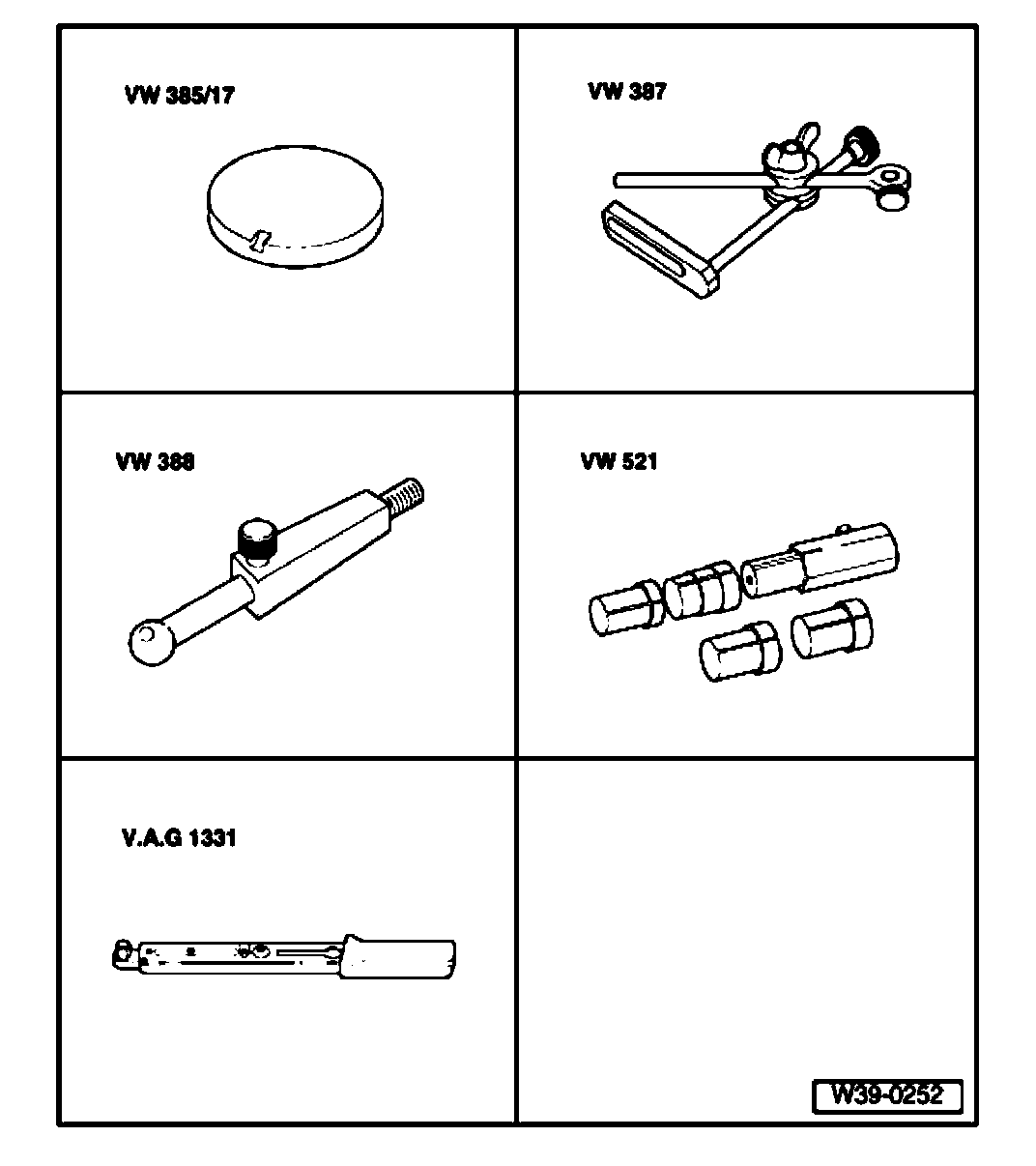 VW 385/17

VW 387

VW 388

VW 521

V.A.G 1331

W39-0252