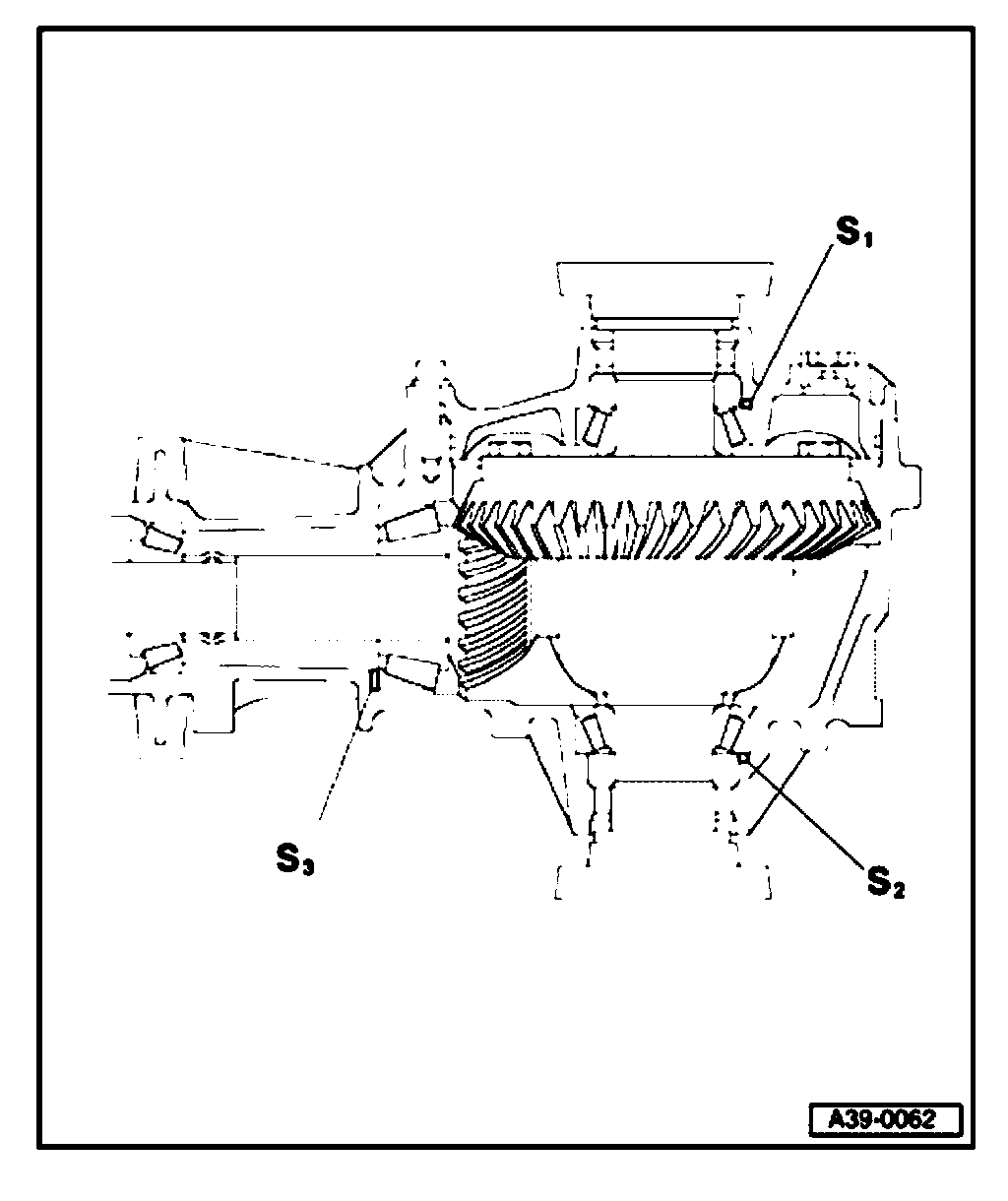 $S_1$

$S_3$

$S_2$

A39-0062