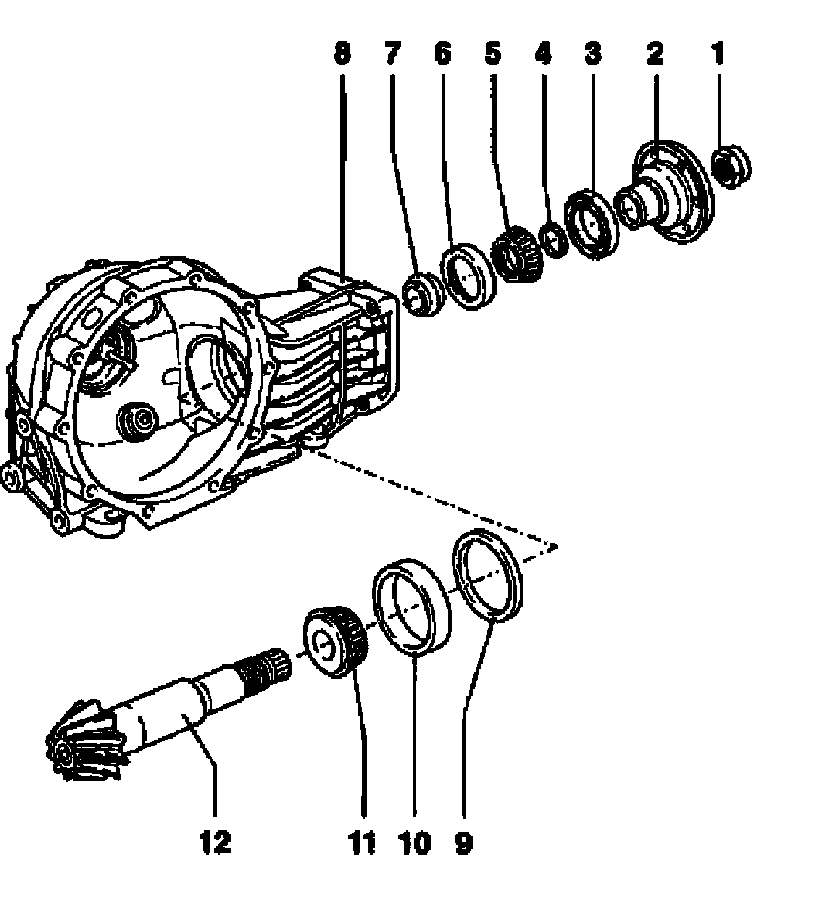 8 7 6 5 4 3 2 1

12 11 10 9