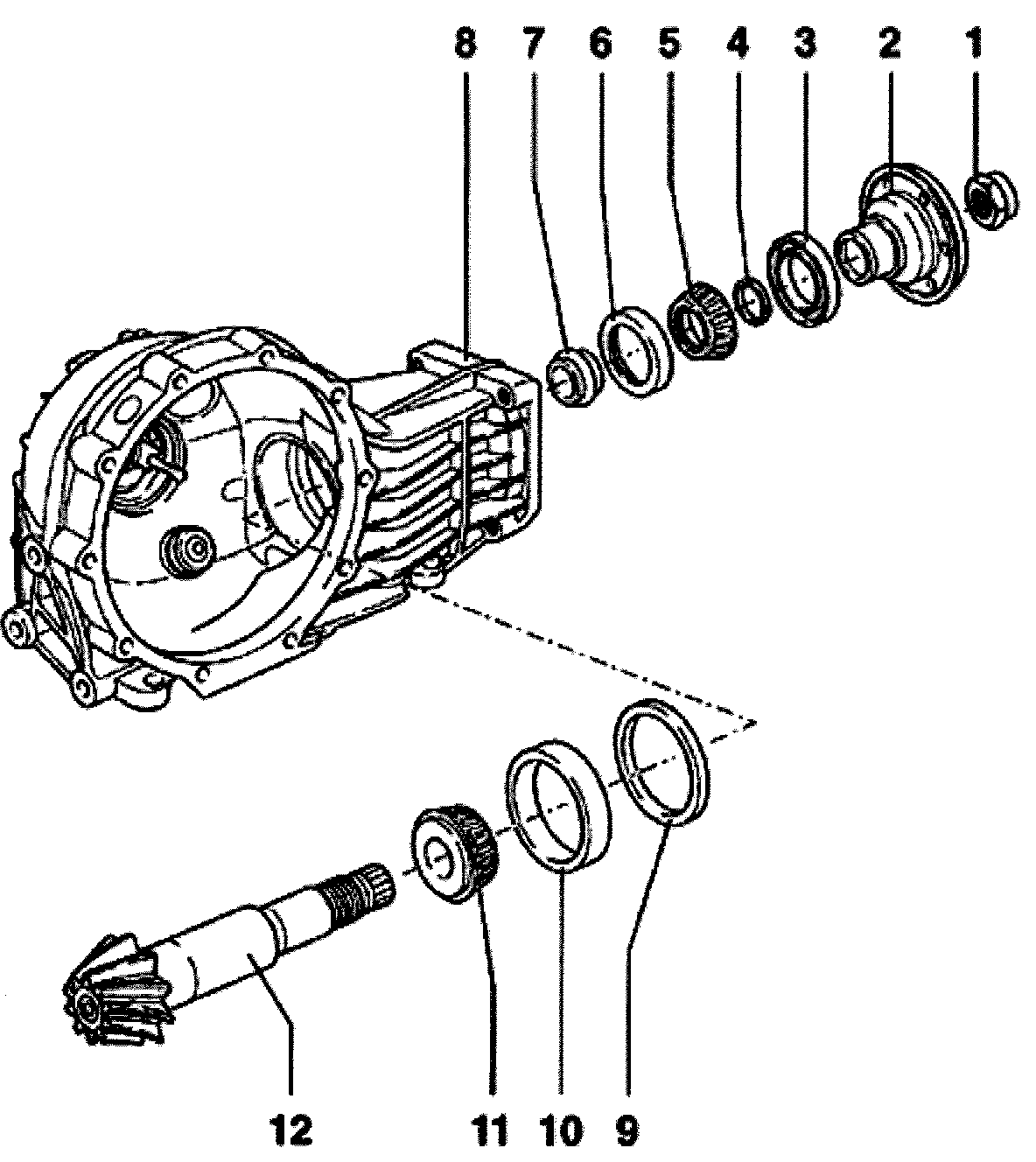 8 7 6 5 4 3 2 1

12 11 10 9