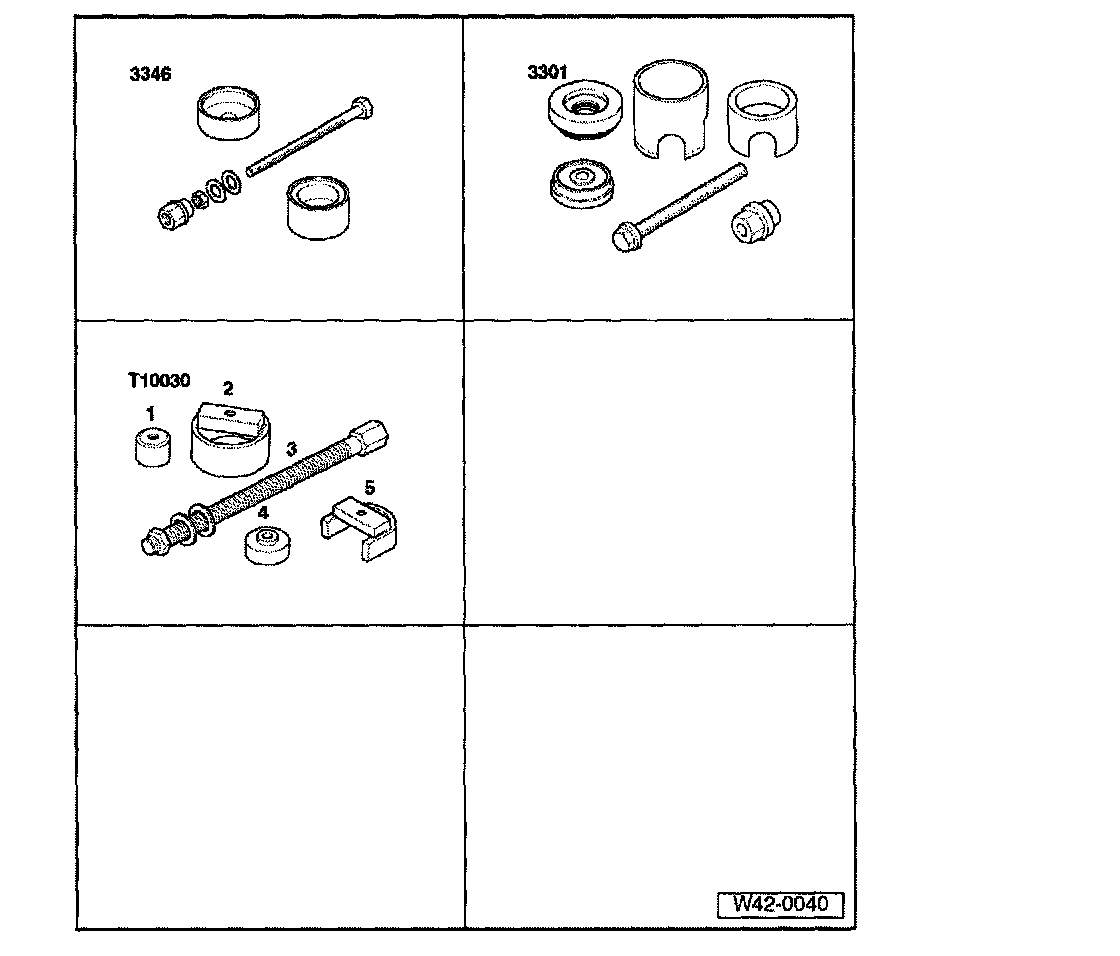 3346

3301

T10030
1
2
3
4
5

W42-0040