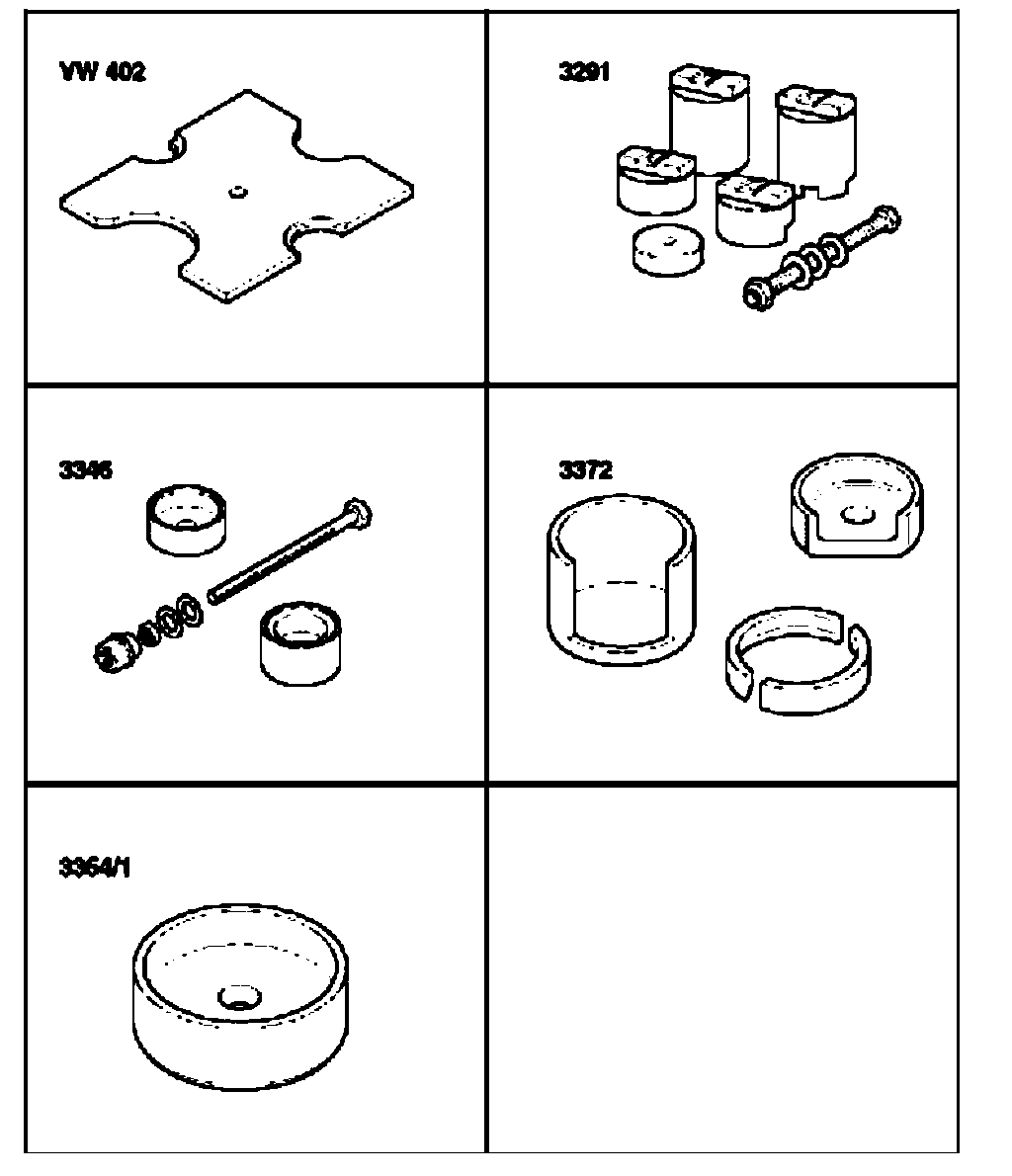 VW 402

3291

3346

3372

3364/1