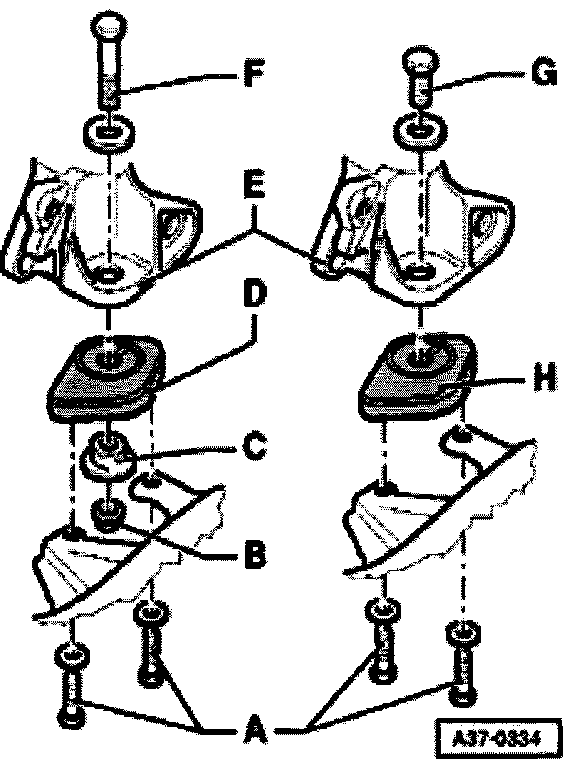 F
G
E
D
H
C
B
A
A37-0334