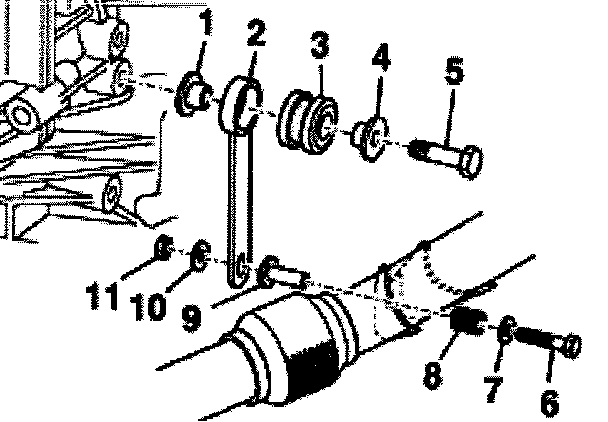 1
2
3
4
5
11
10
9
8
7
6