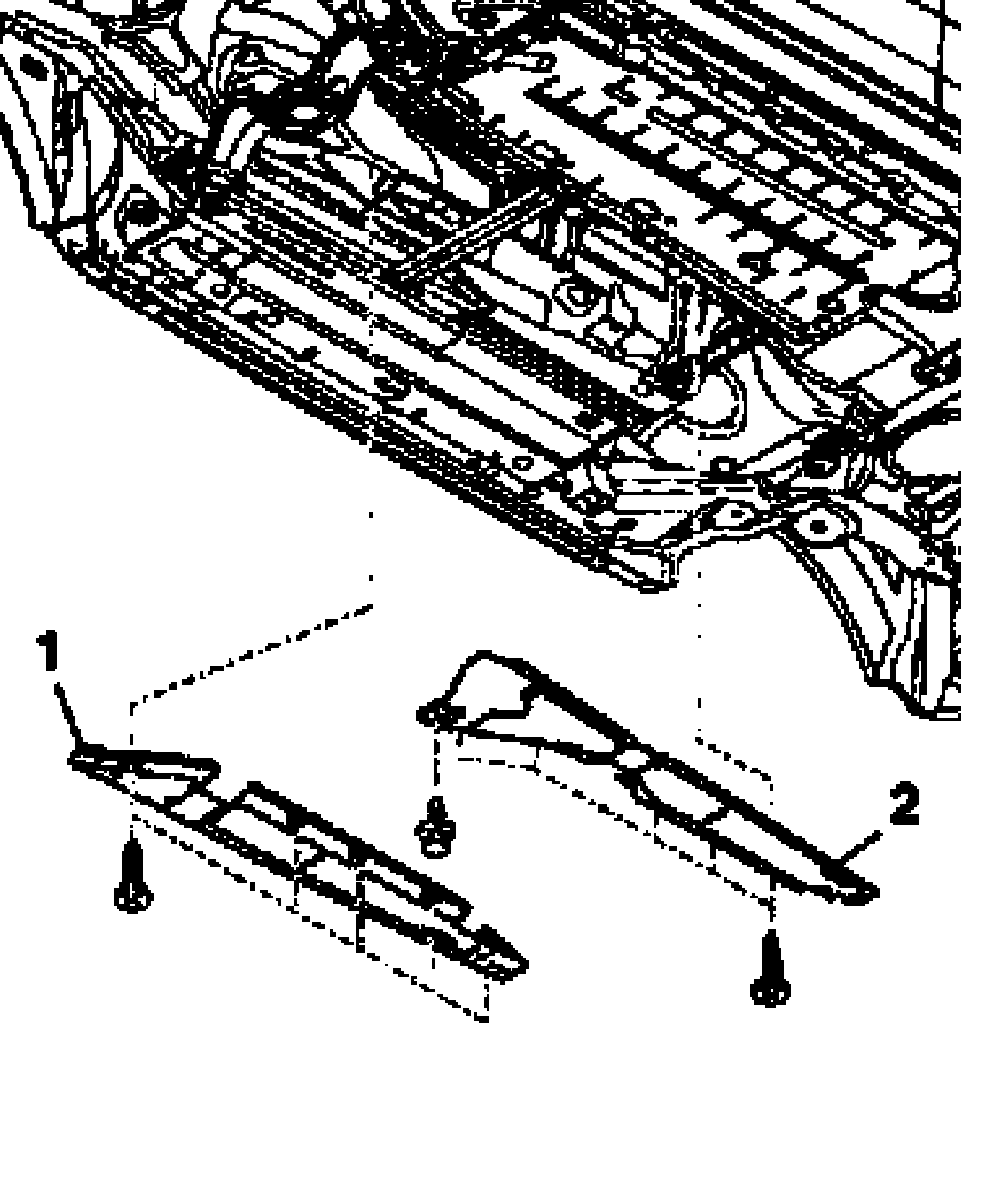 1
2