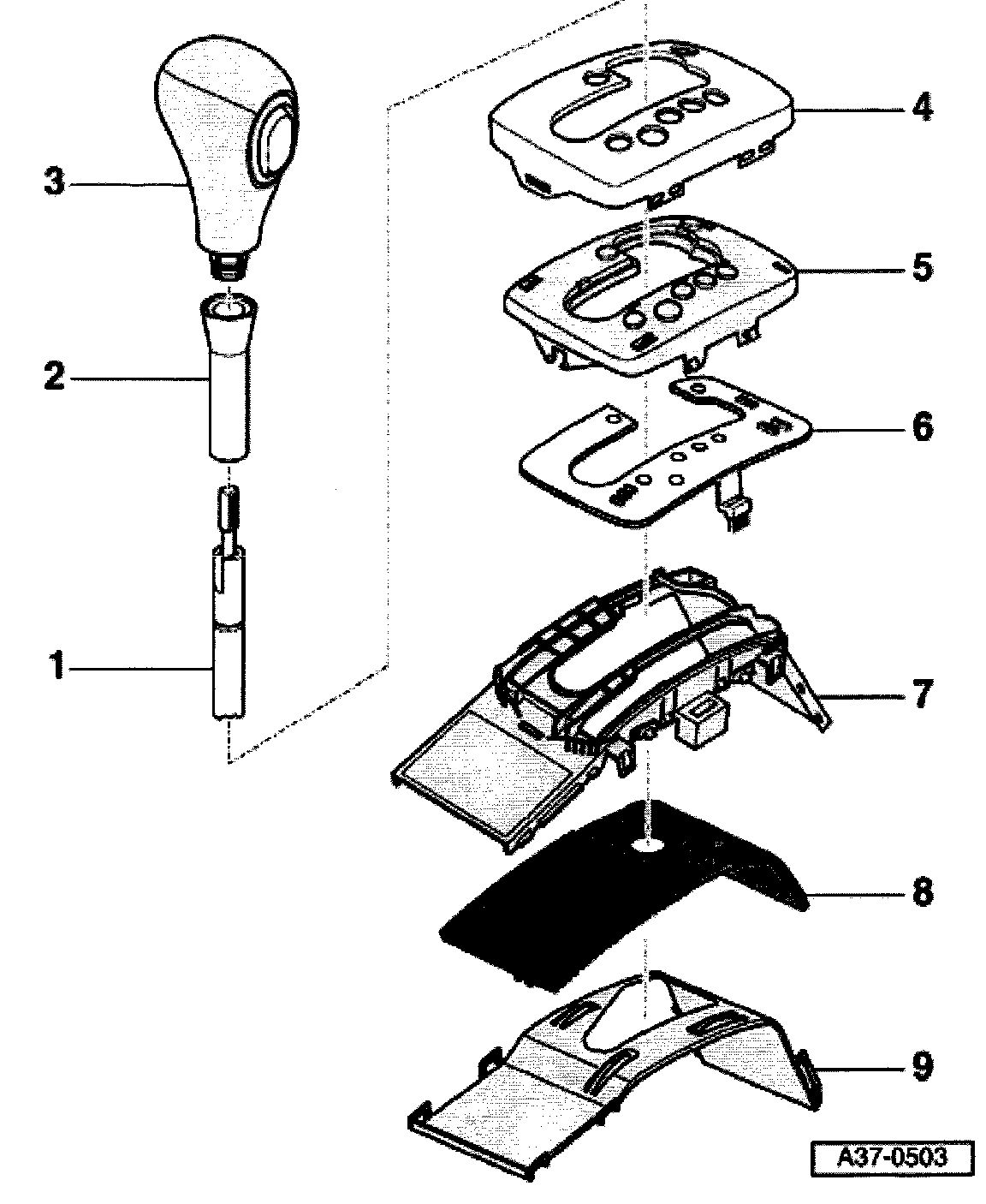 3
2
1
4
5
6
7
8
9
A37-0503