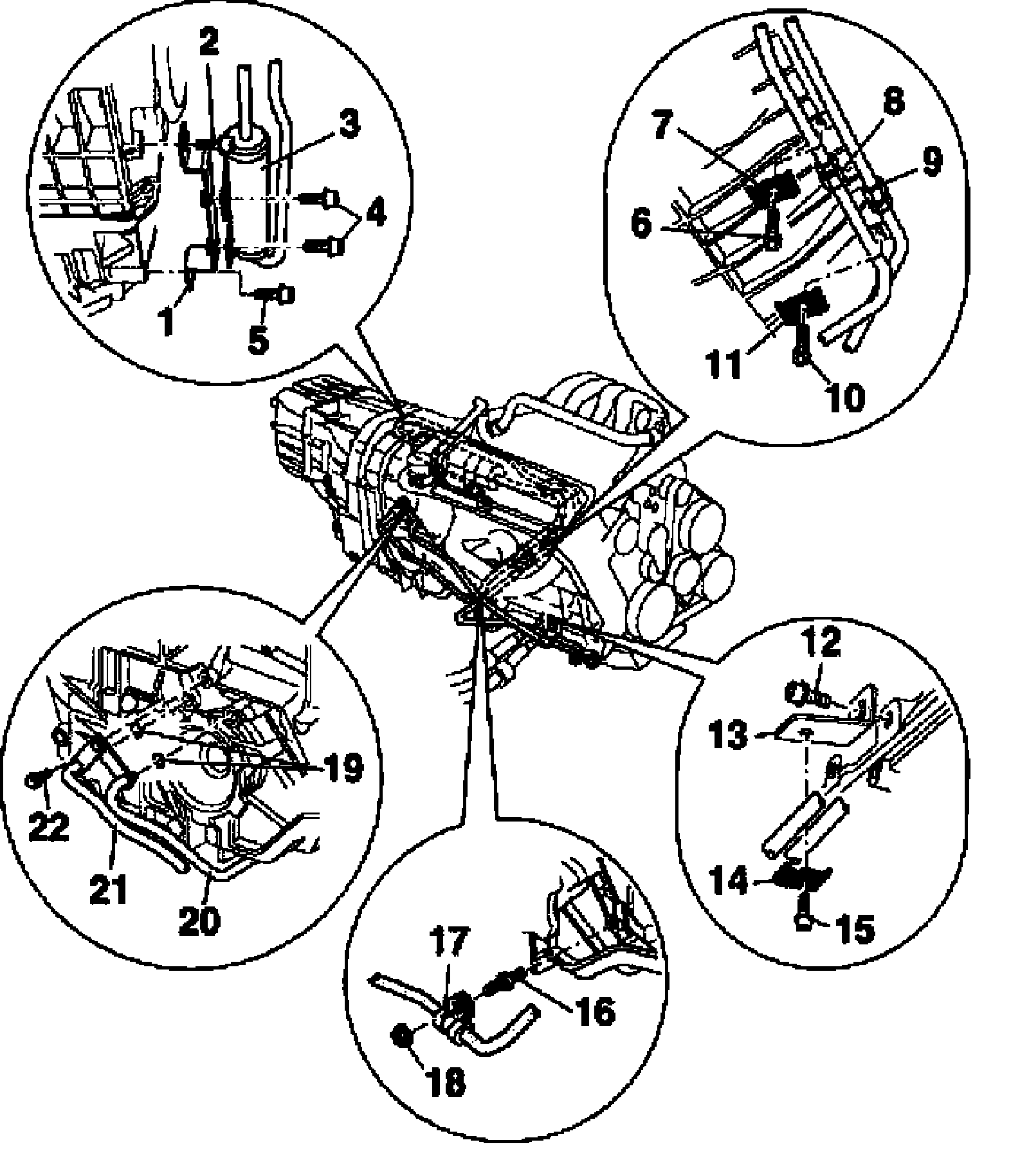 2
3
4
1
5
7
8
9
6
11
10
12
13
14
15
19
22
21
20
17
16
18