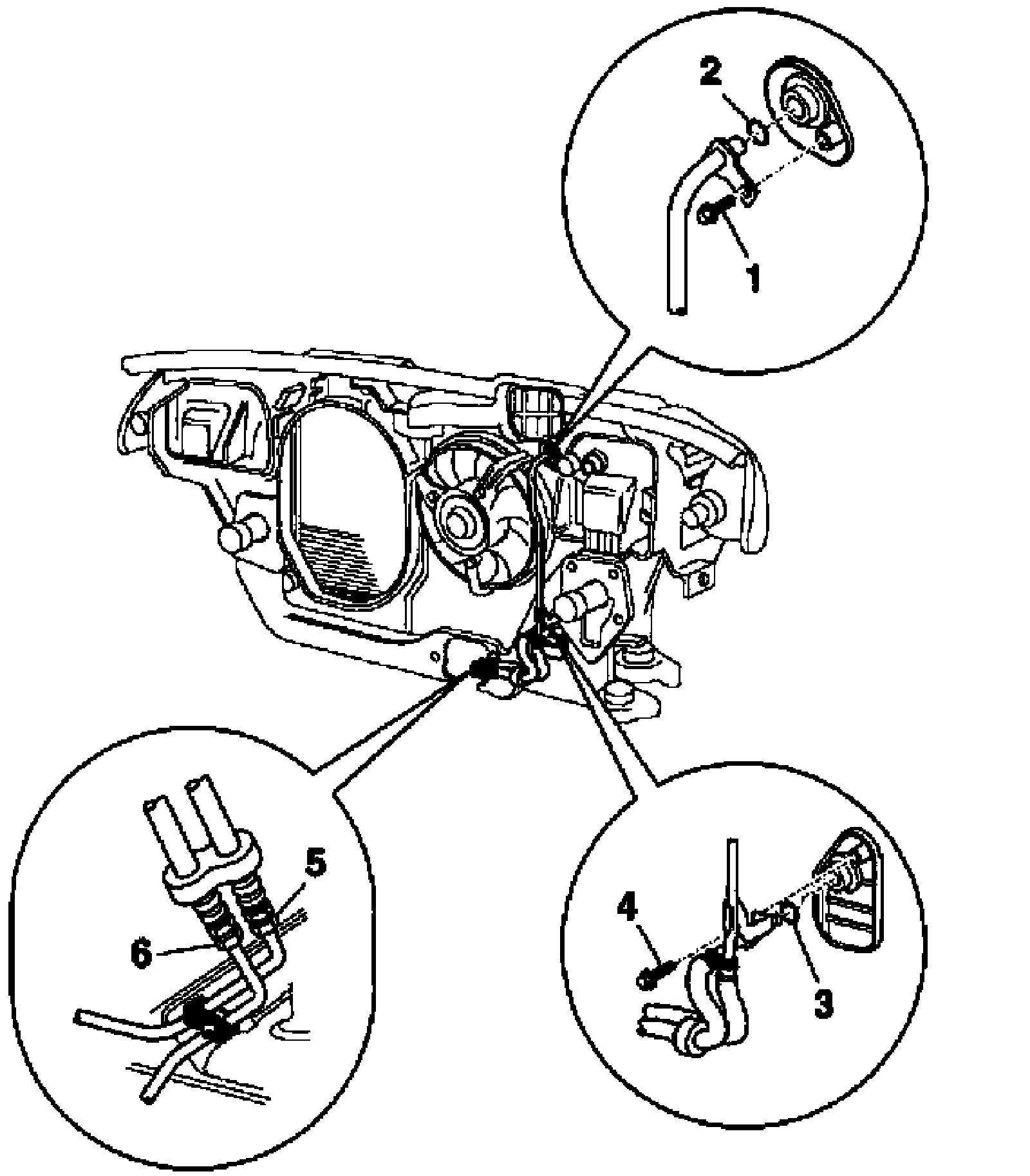 2
1
5
6
4
3