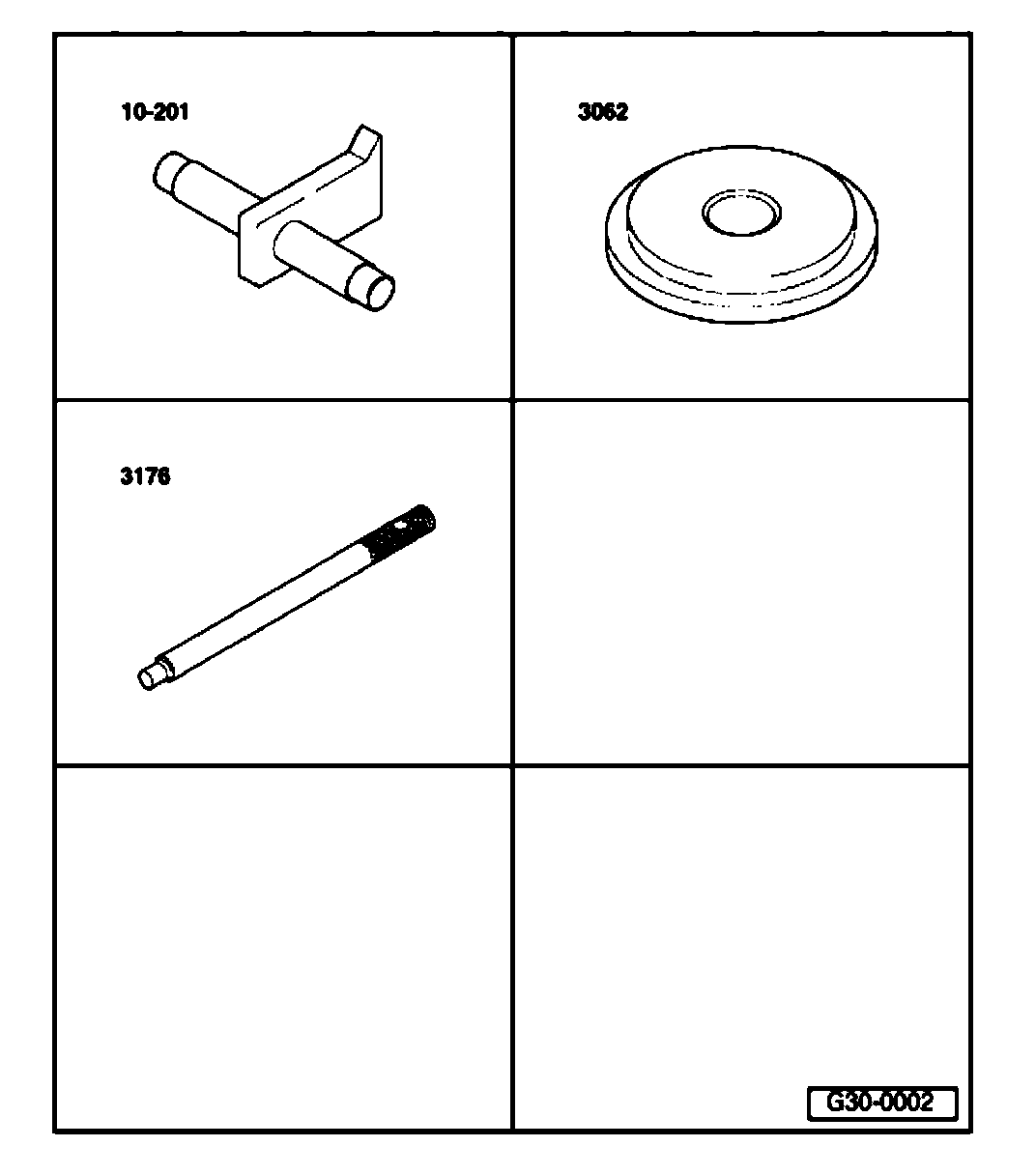 10-201

3062

3176

G30-0002