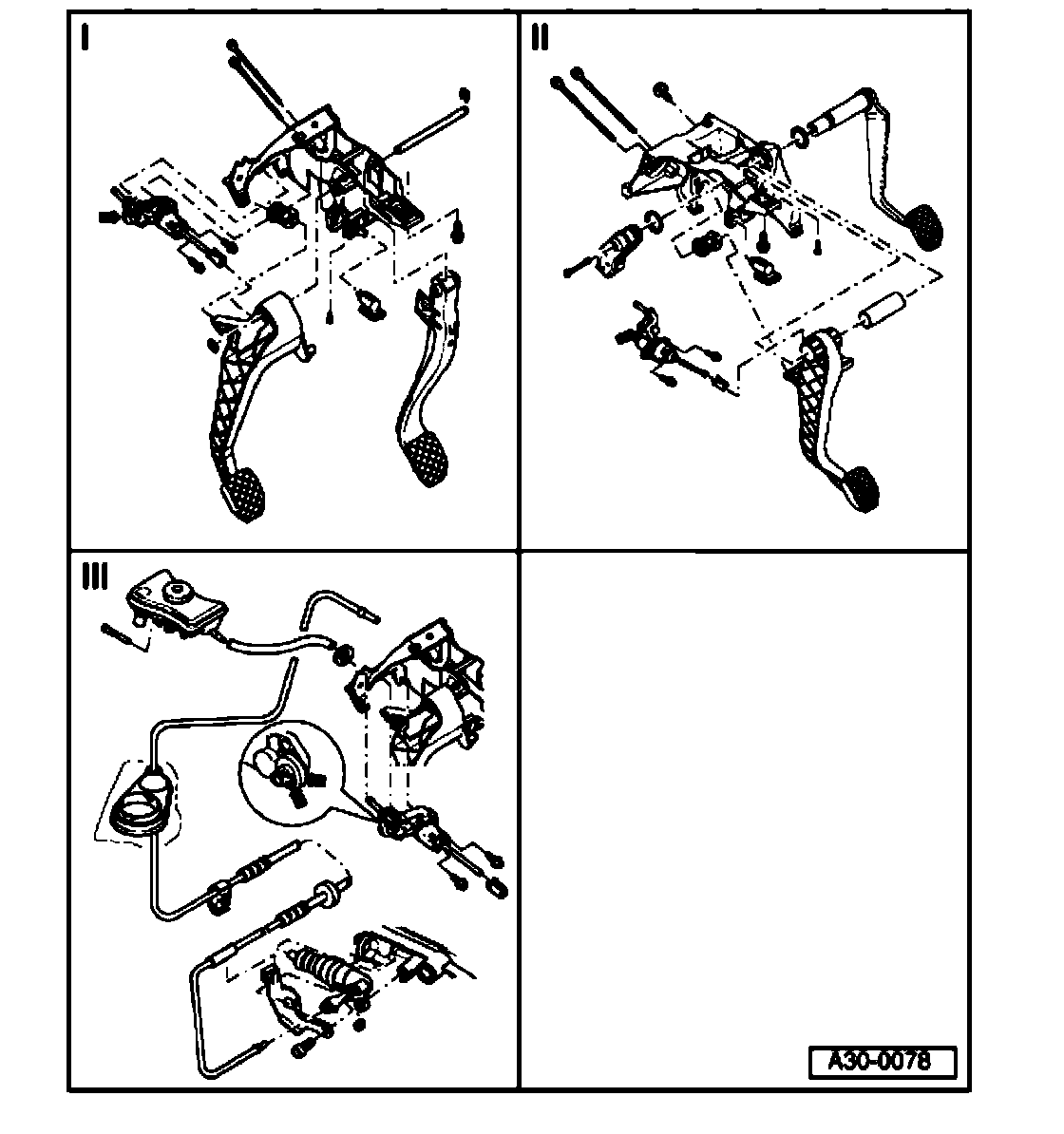 I

II

III

A30-0078