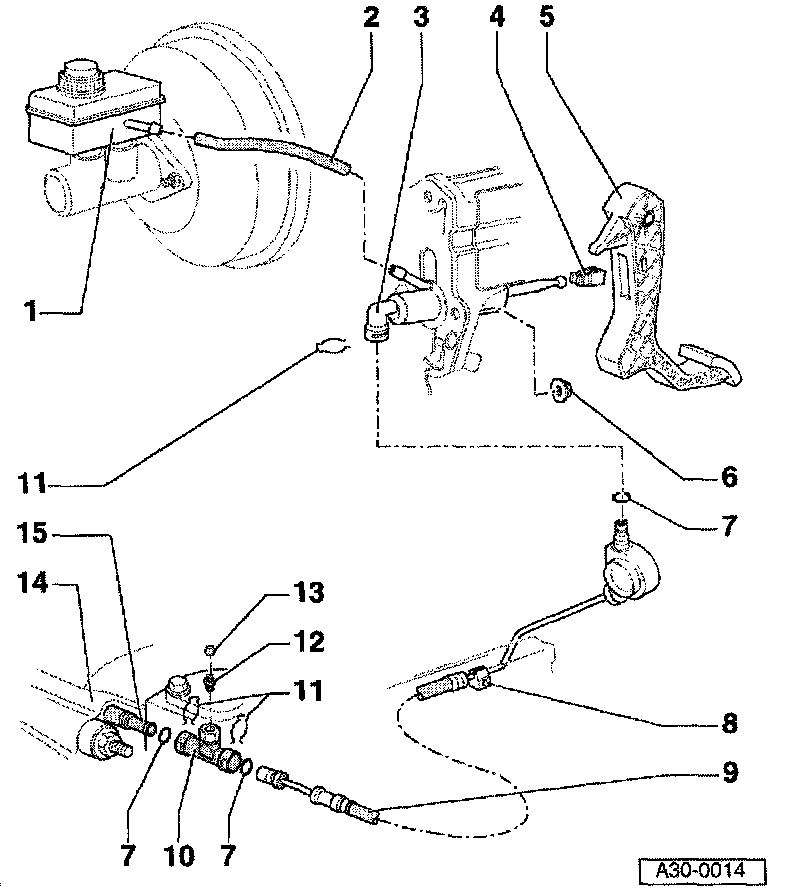 2 3 4 5

1

11

6

7

15

14

13

12

11

8

9

7 10 7

A30-0014