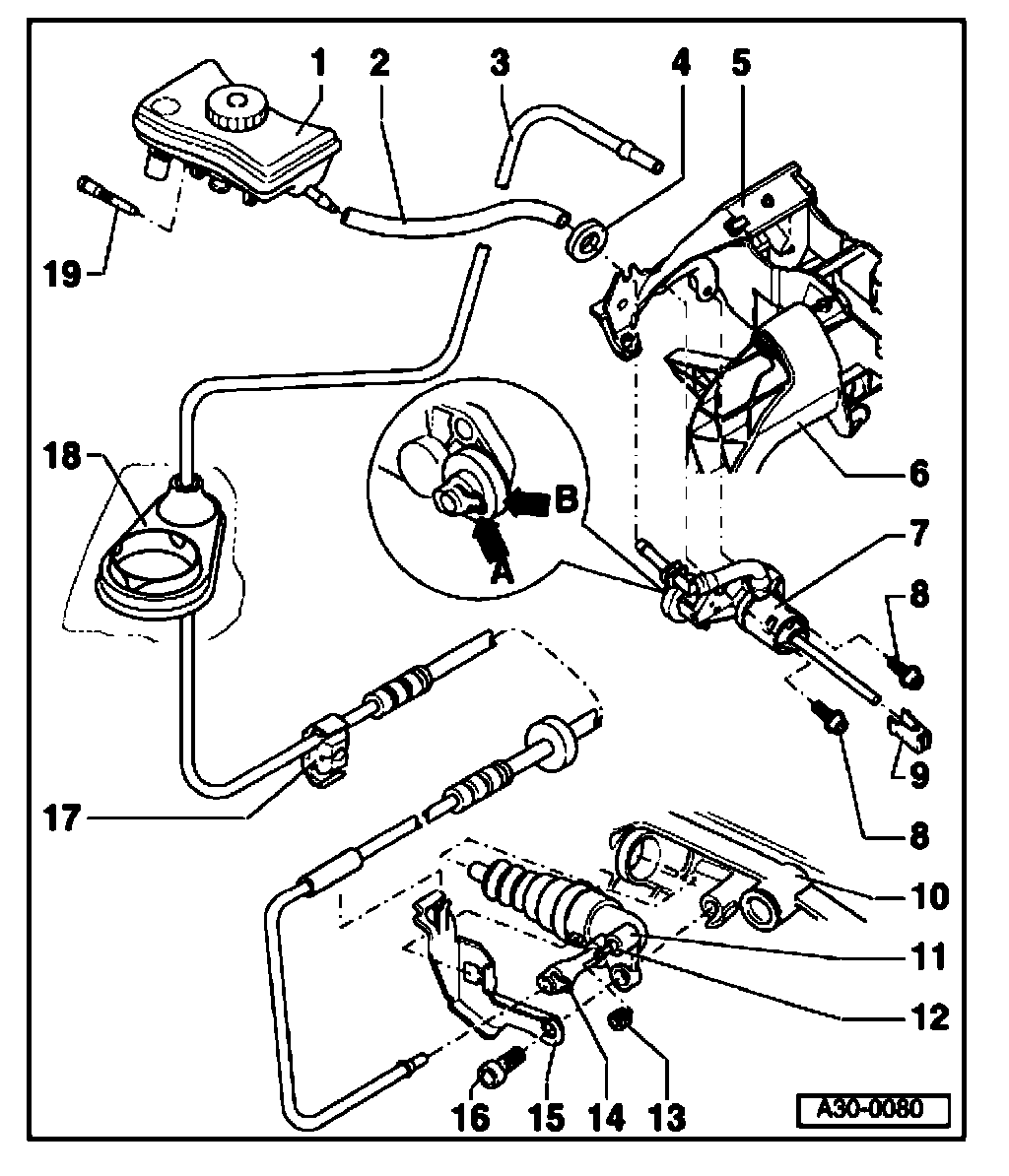 1
2
3
4
5
19
18
B
A
6
7
8
9
8
17
10
11
12
16
15
14
13
A30-0080